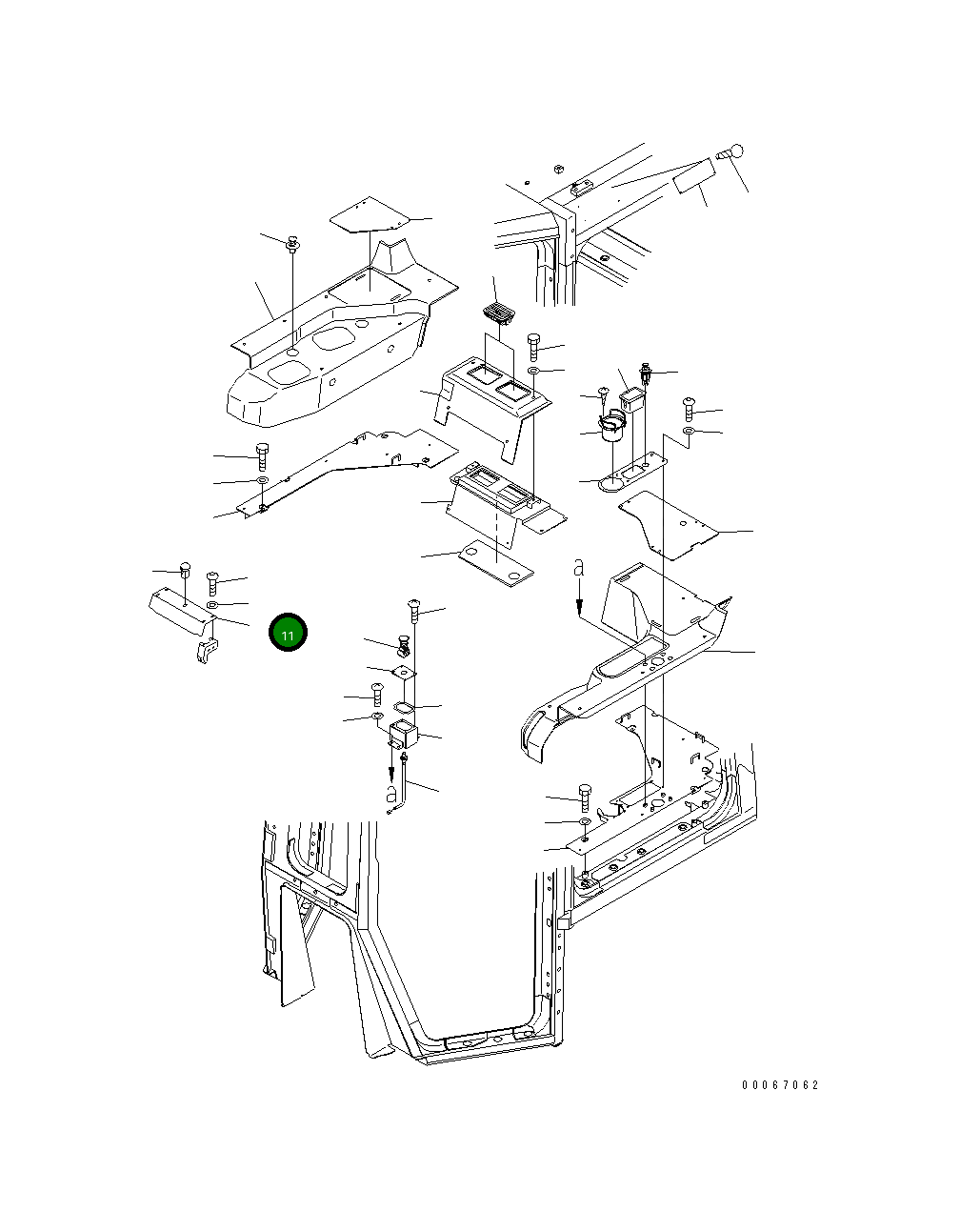 a

11

a

00067062