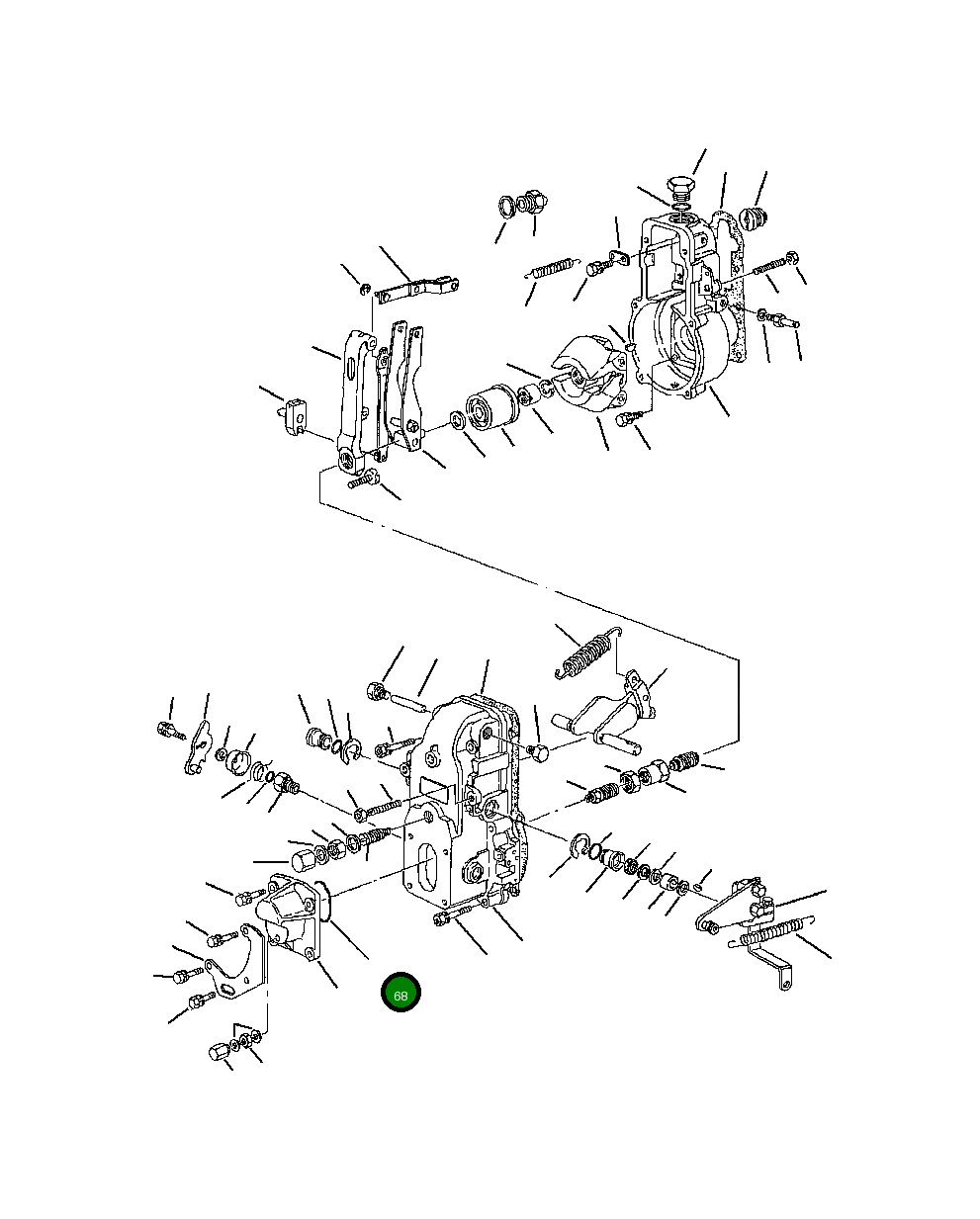 68