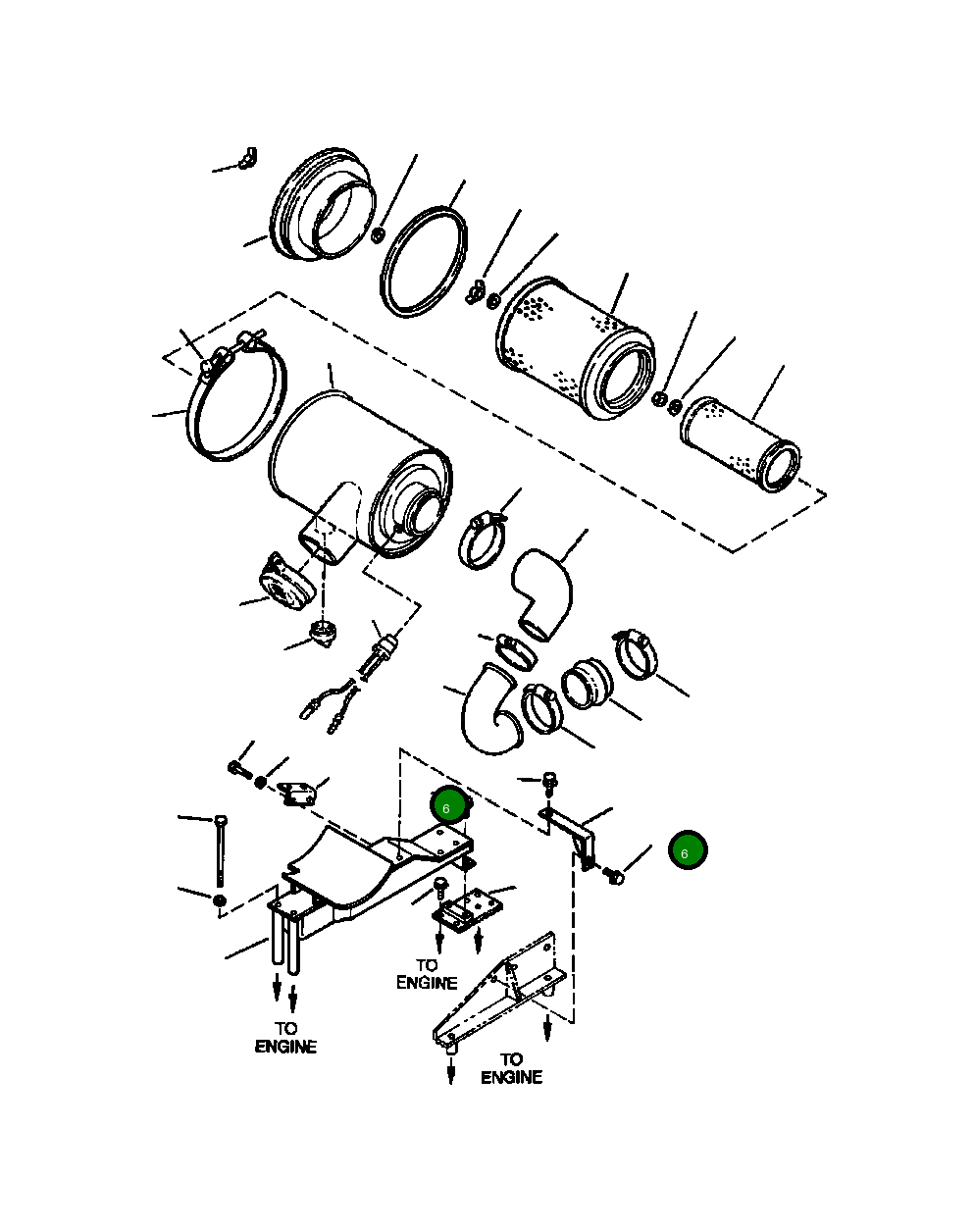 6
6
TO ENGINE
TO ENGINE
TO ENGINE