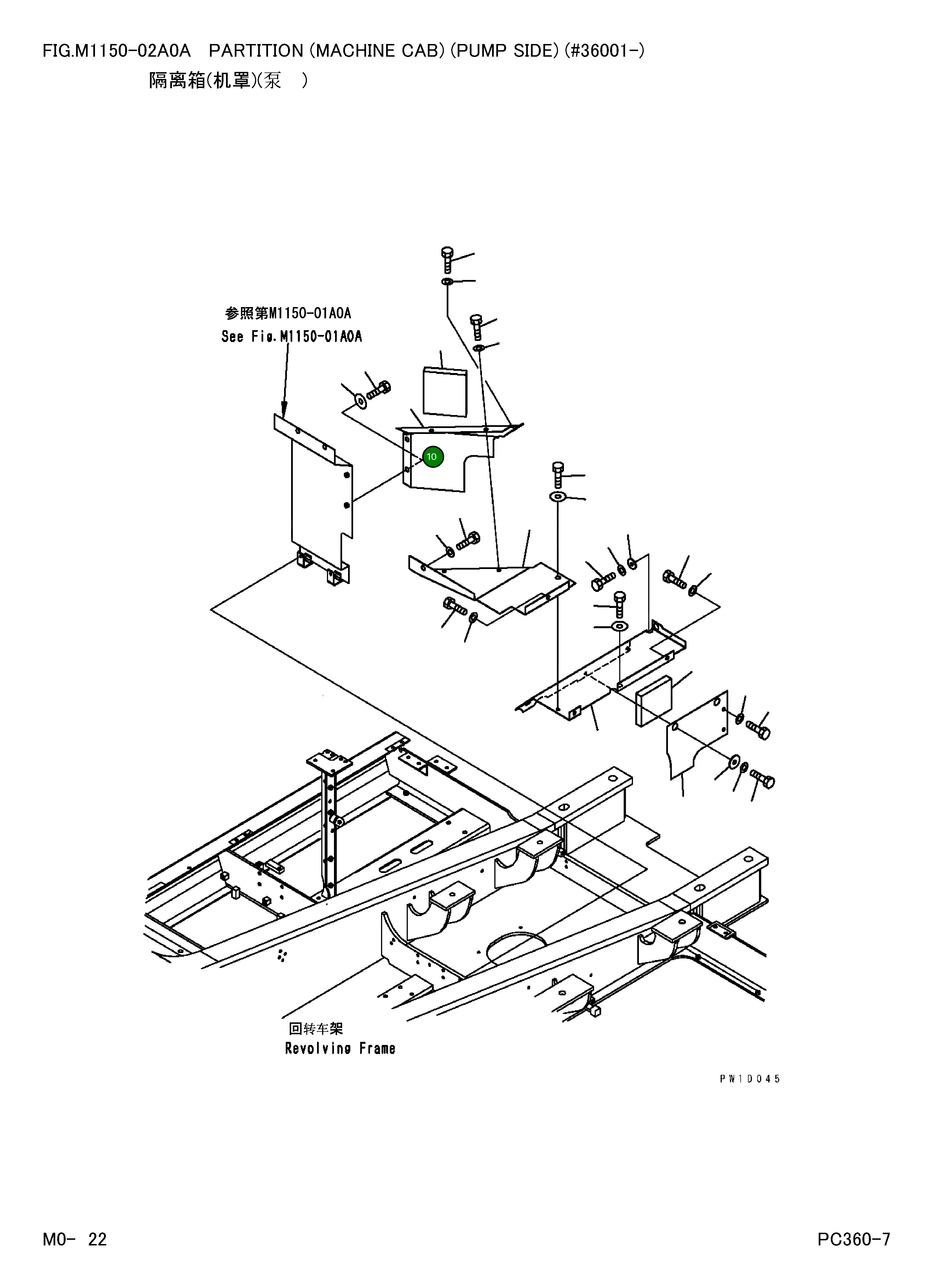 FIG.M1150-02A0A PARTITION (MACHINE CAB) (PUMP SIDE) (#36001-)
隔离箱(机罩)(泵 )

参照第M1150-01A0A
See Fig.M1150-01A0A

10

回转车架
Revolving Frame

PW1D045

M0- 22

PC360-7