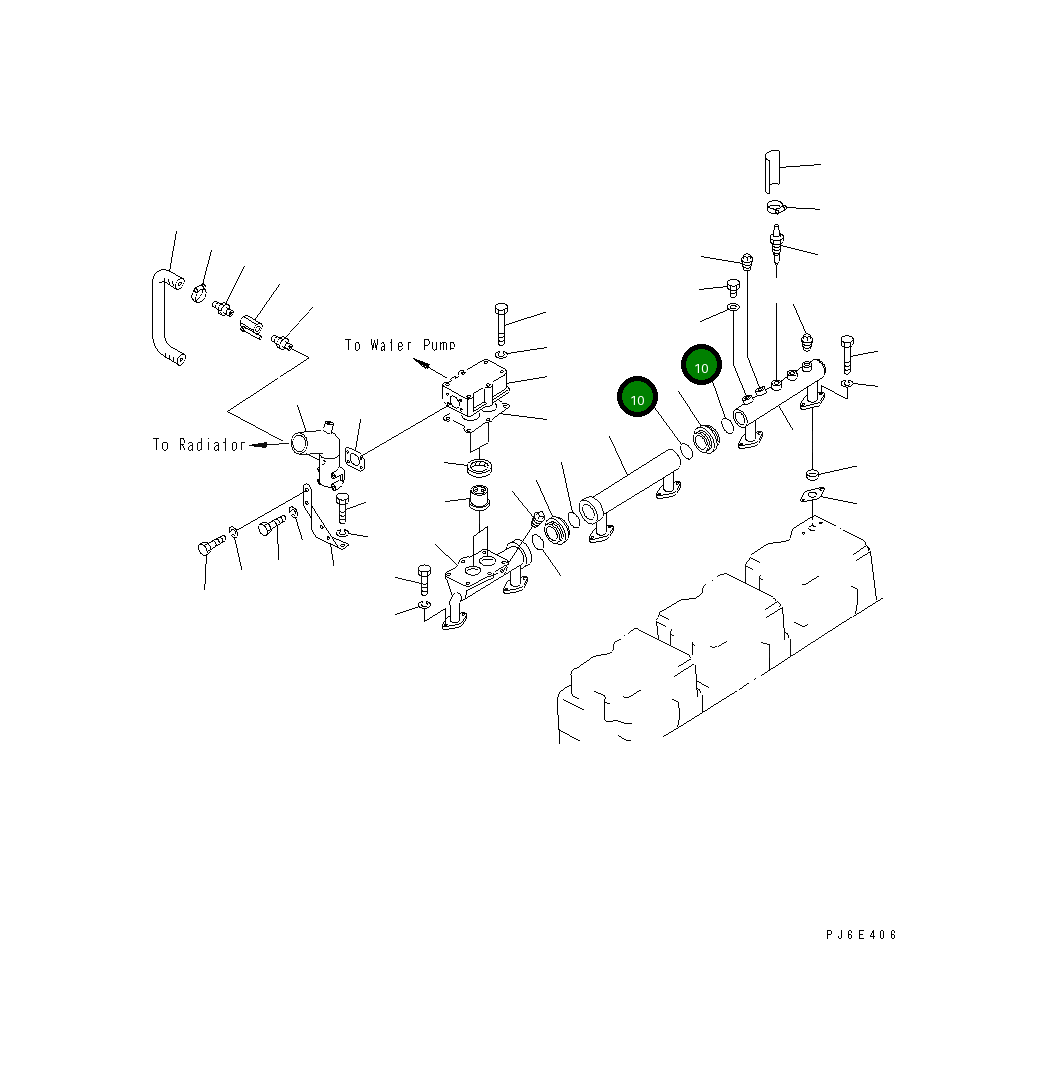 To Water Pump
To Radiator
10
10
PJ6E406