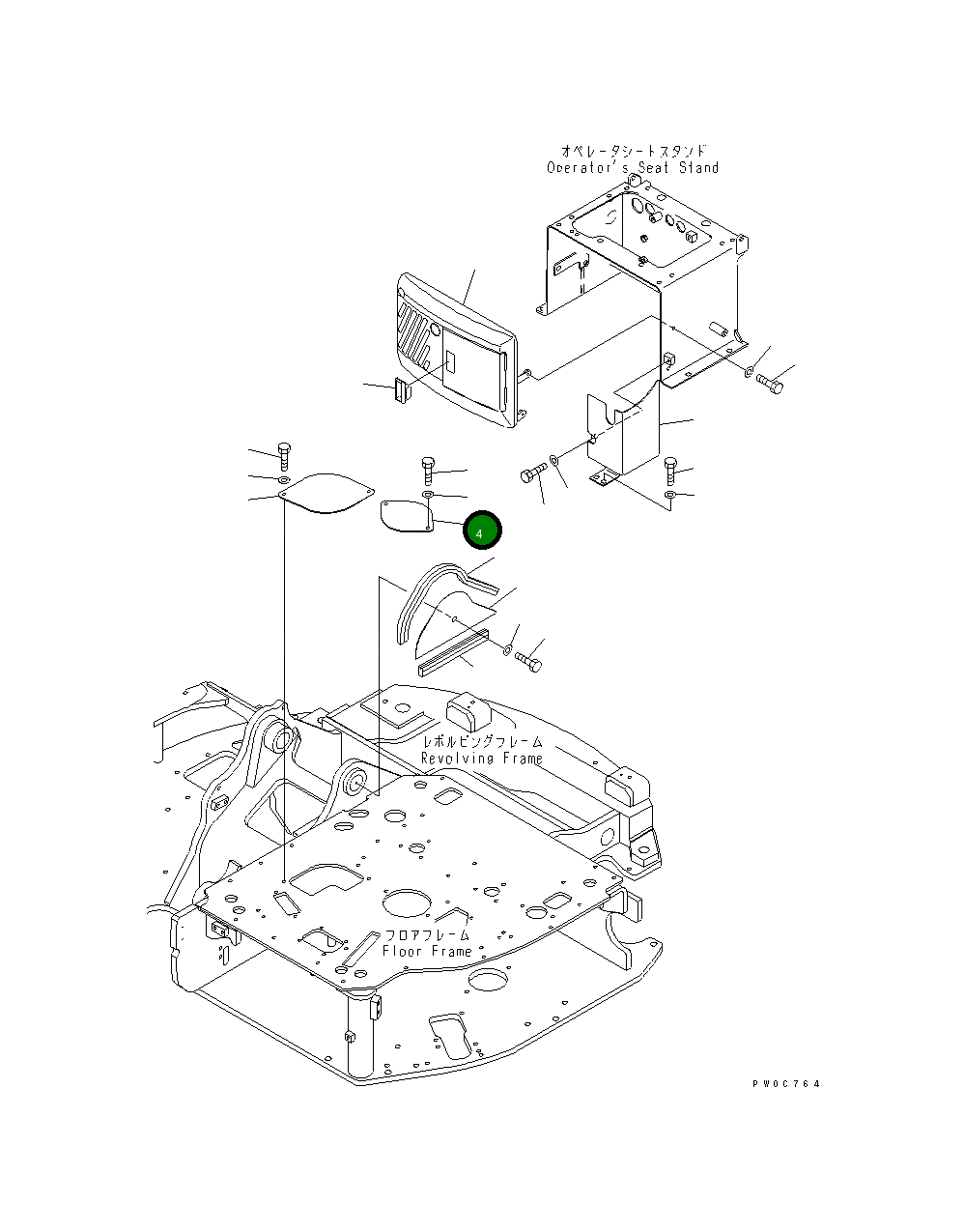 オペレータシートスタンド
Operator's Seat Stand

4

レボルビングフレーム
Revolving Frame

フロアフレーム
Floor Frame

PW0C764