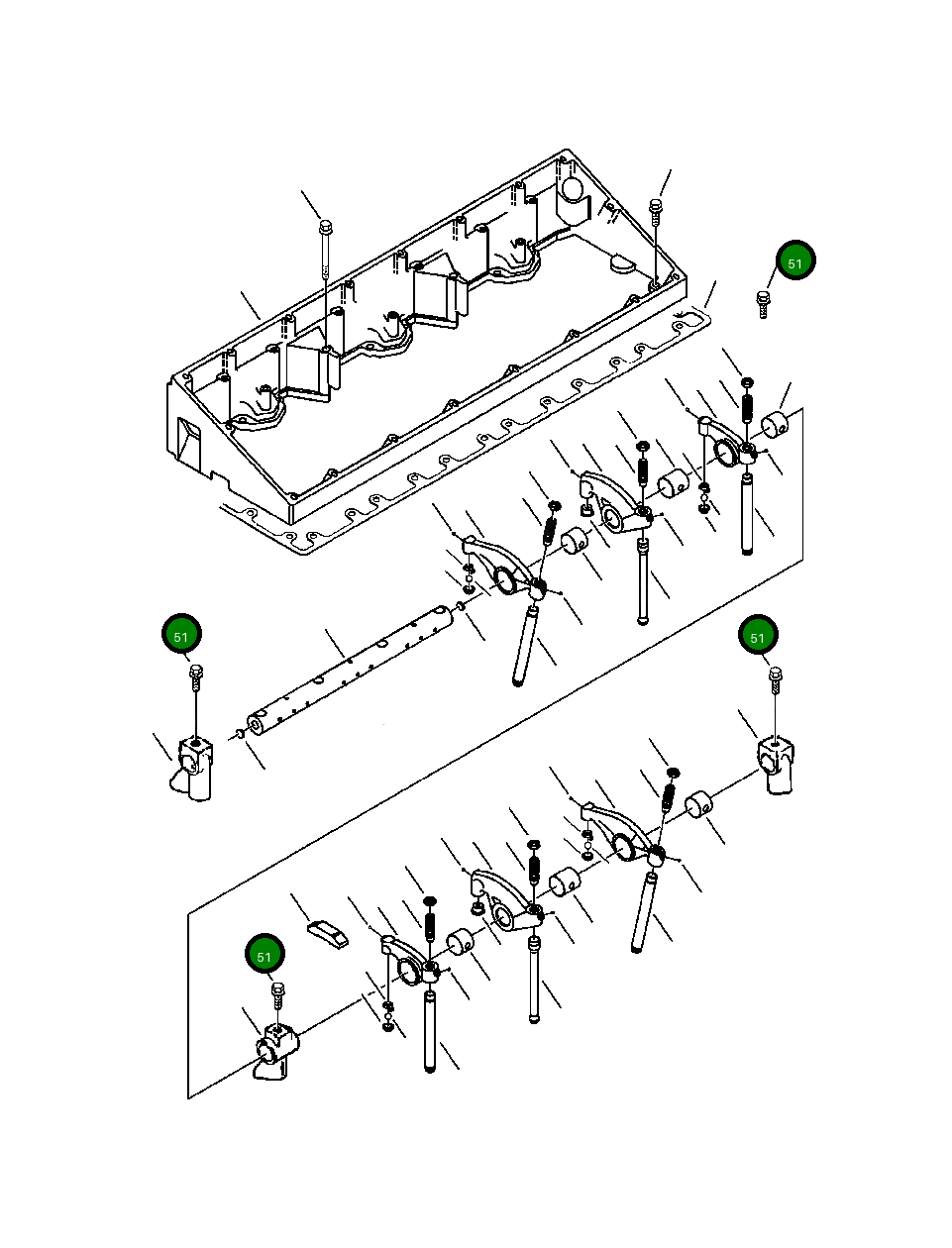 51

51

51

51