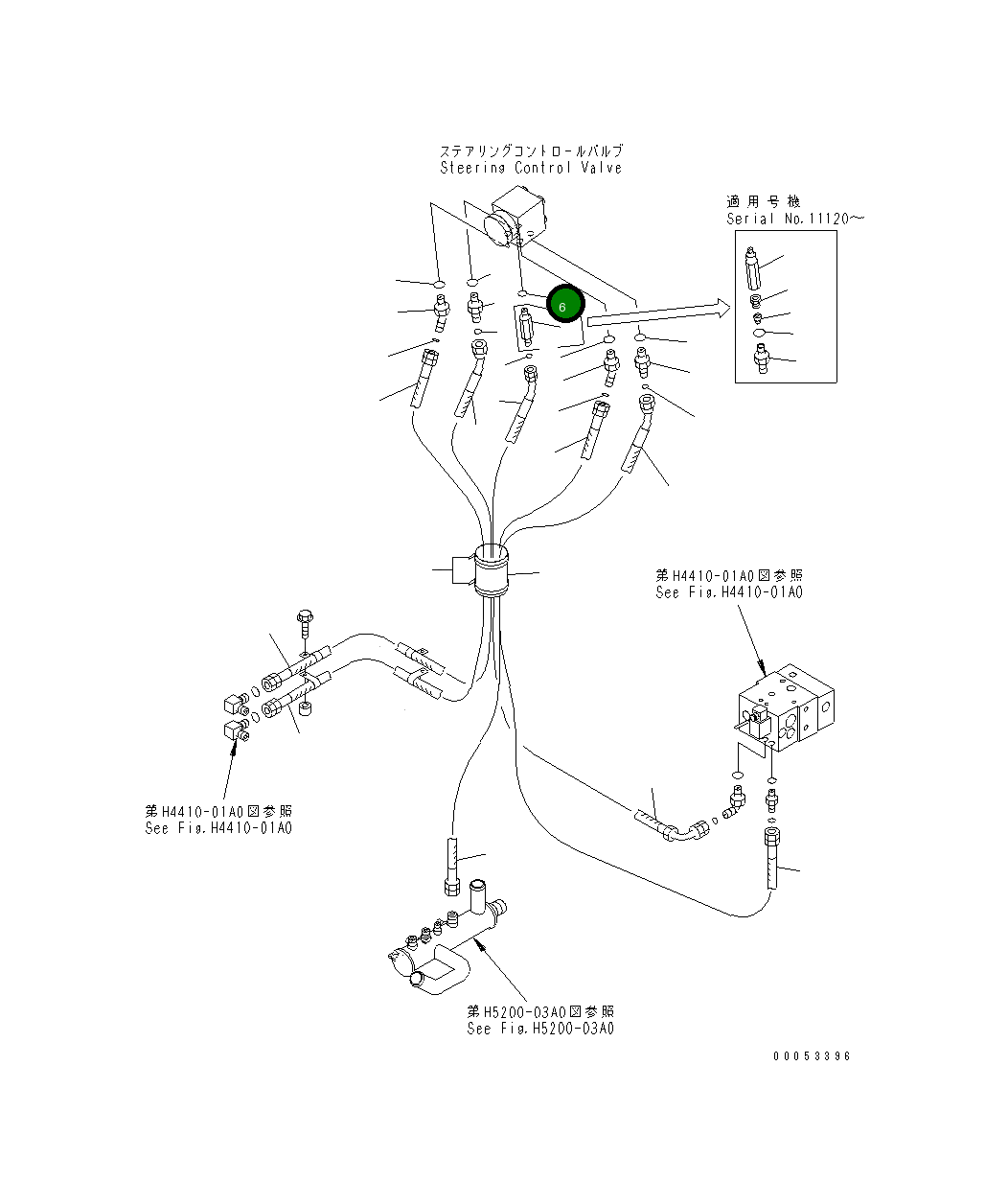 ステアリングコントロールバルブ
Steering Control Valve

適用号機
Serial No.11120～

6

第H4410-01A0図参照
See Fig.H4410-01A0

第H4410-01A0図参照
See Fig.H4410-01A0

第H5200-03A0図参照
See Fig.H5200-03A0

00053396