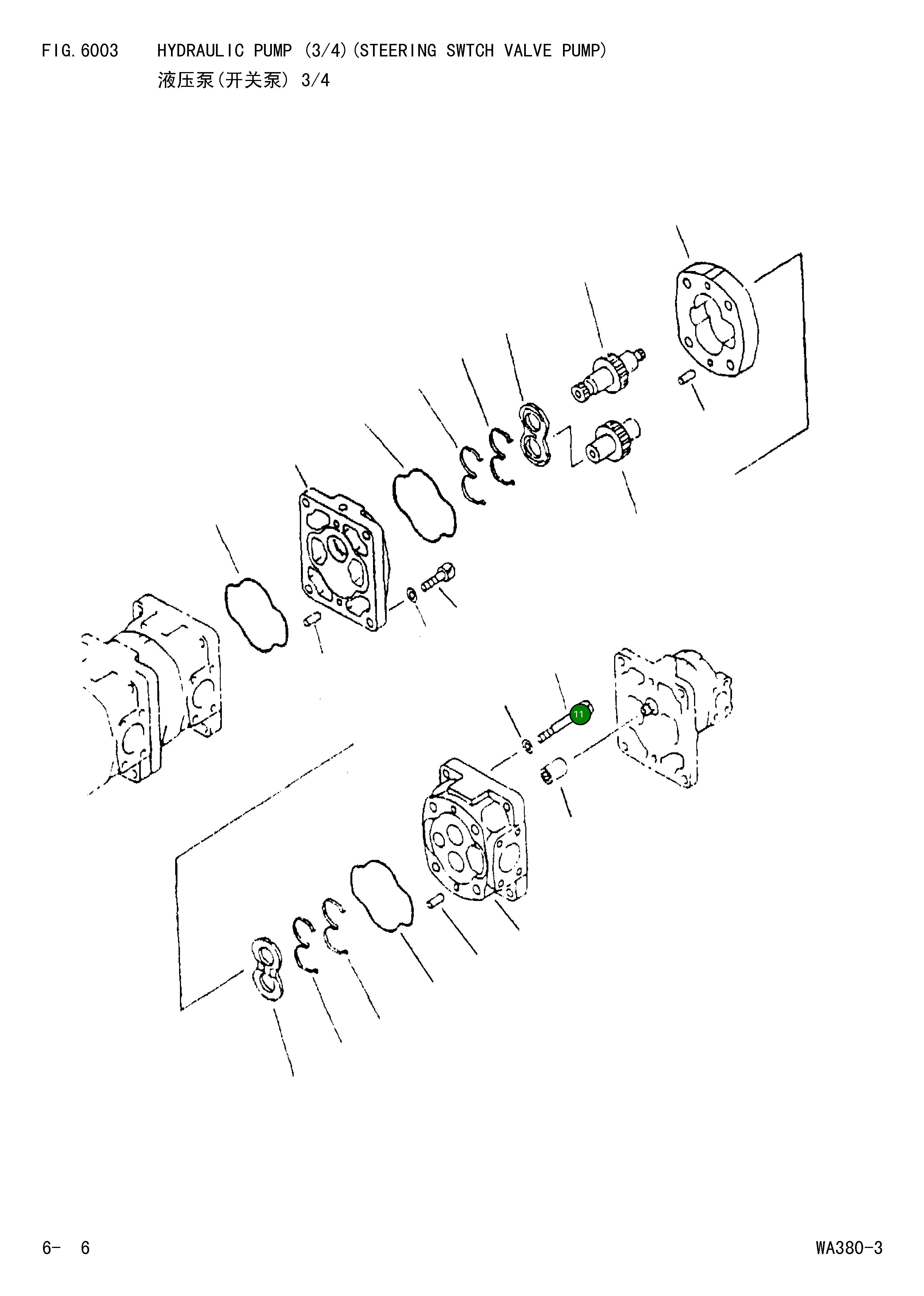 FIG. 6003 HYDRAULIC PUMP (3/4)(STEERING SWTCH VALVE PUMP)
液压泵(开关泵) 3/4

11

6- 6

WA380-3