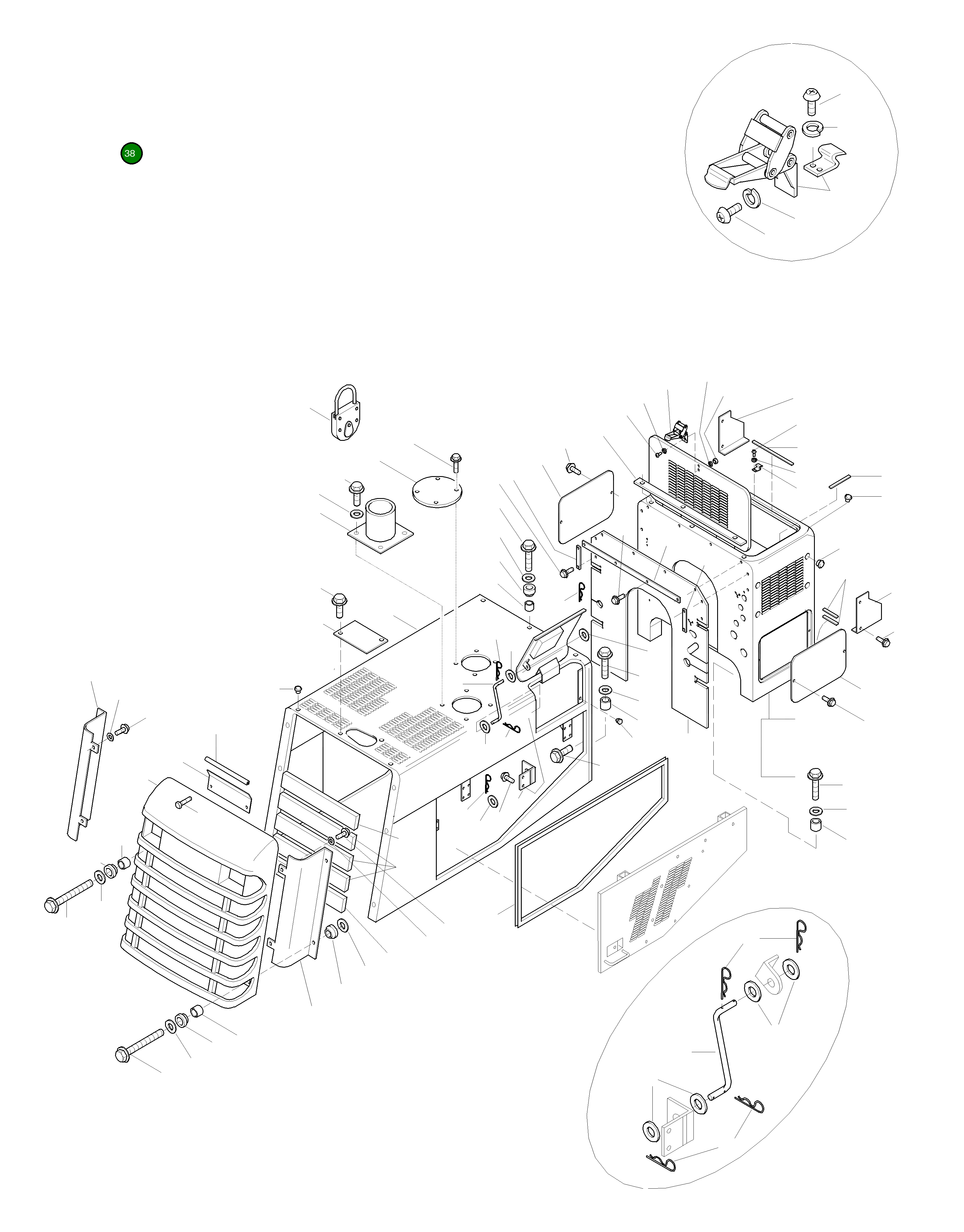 38