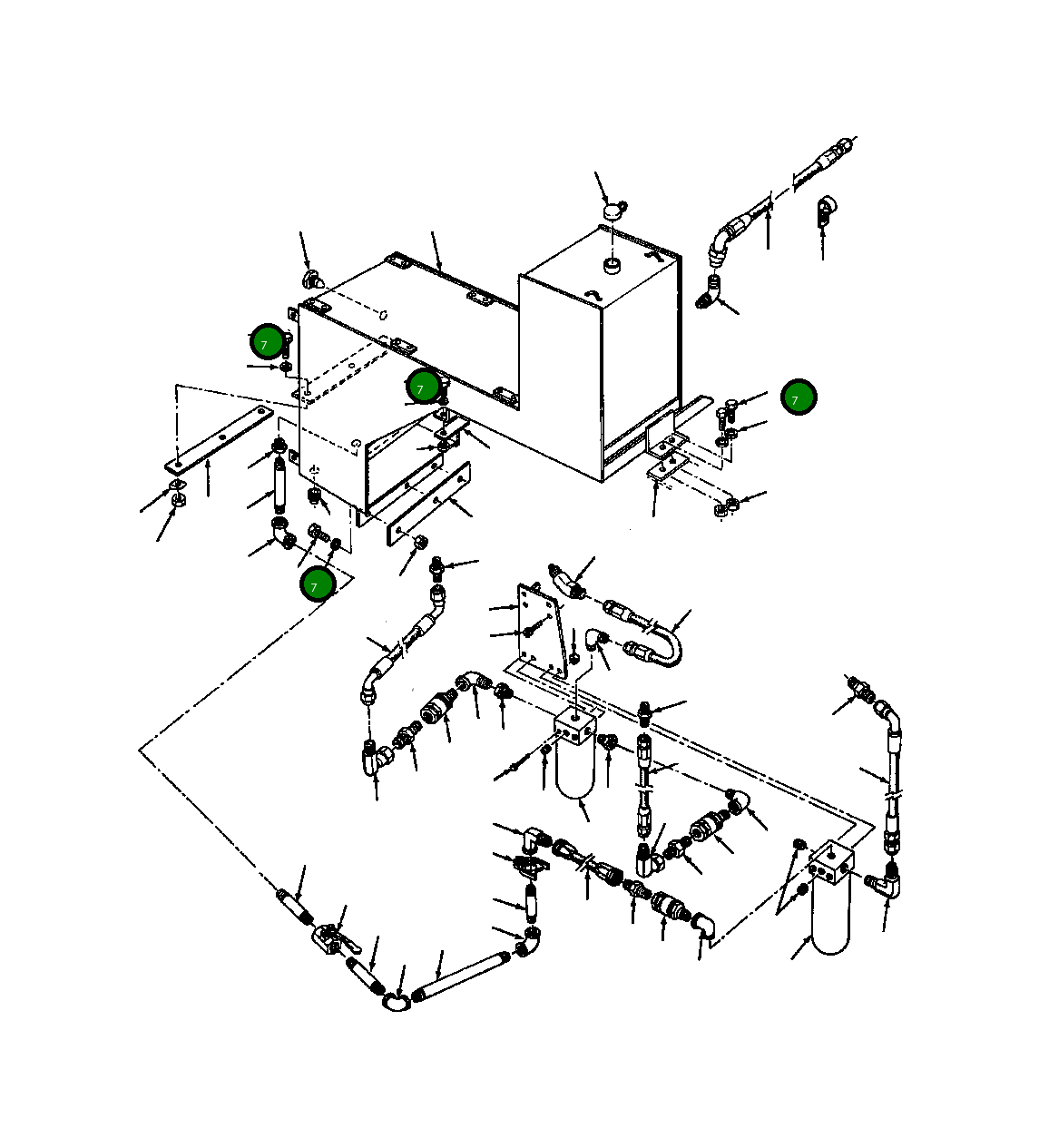 7
7
7
7