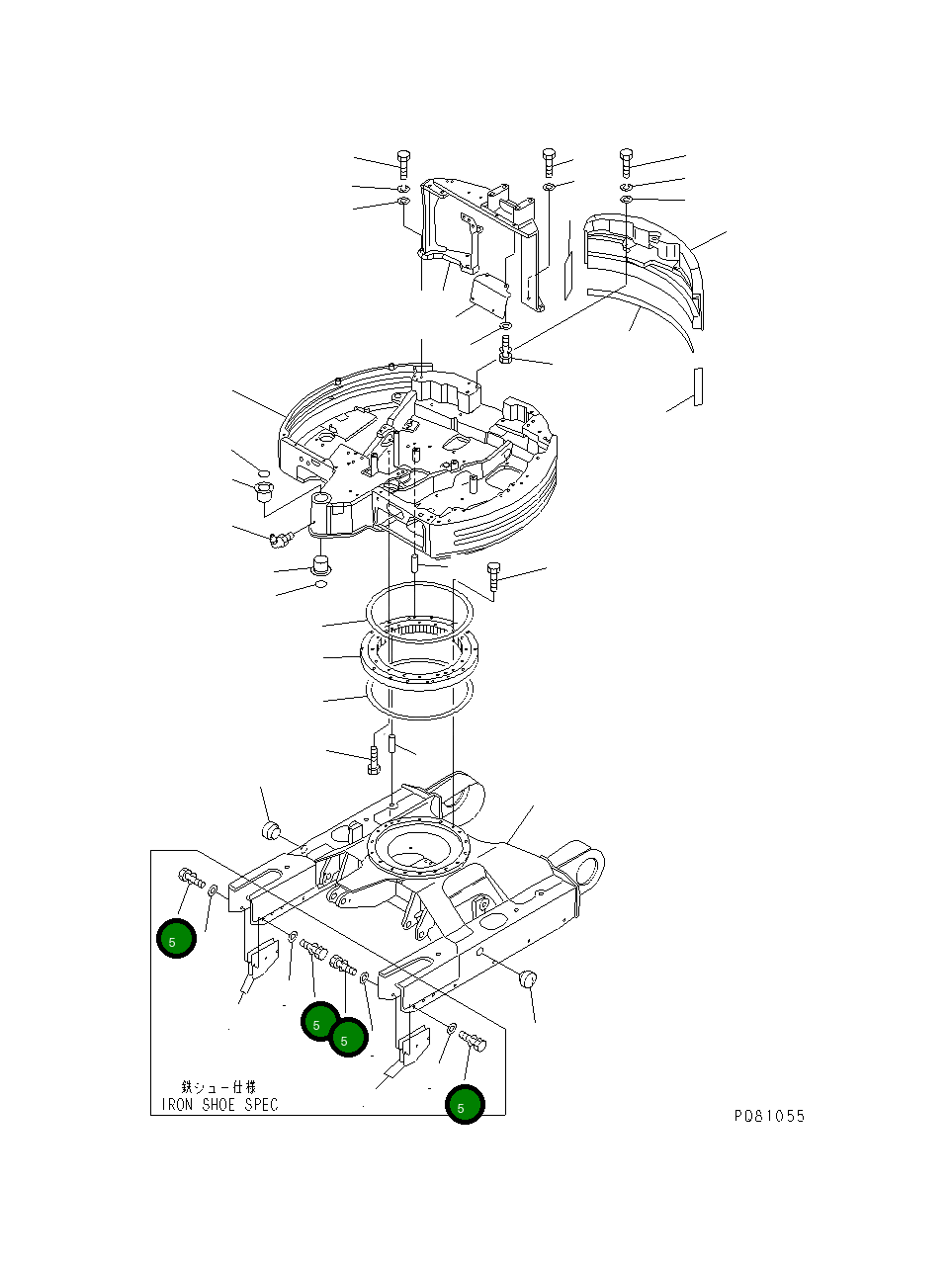 5
5
5
5
鉄シュー仕様
IRON SHOE SPEC
PD81055