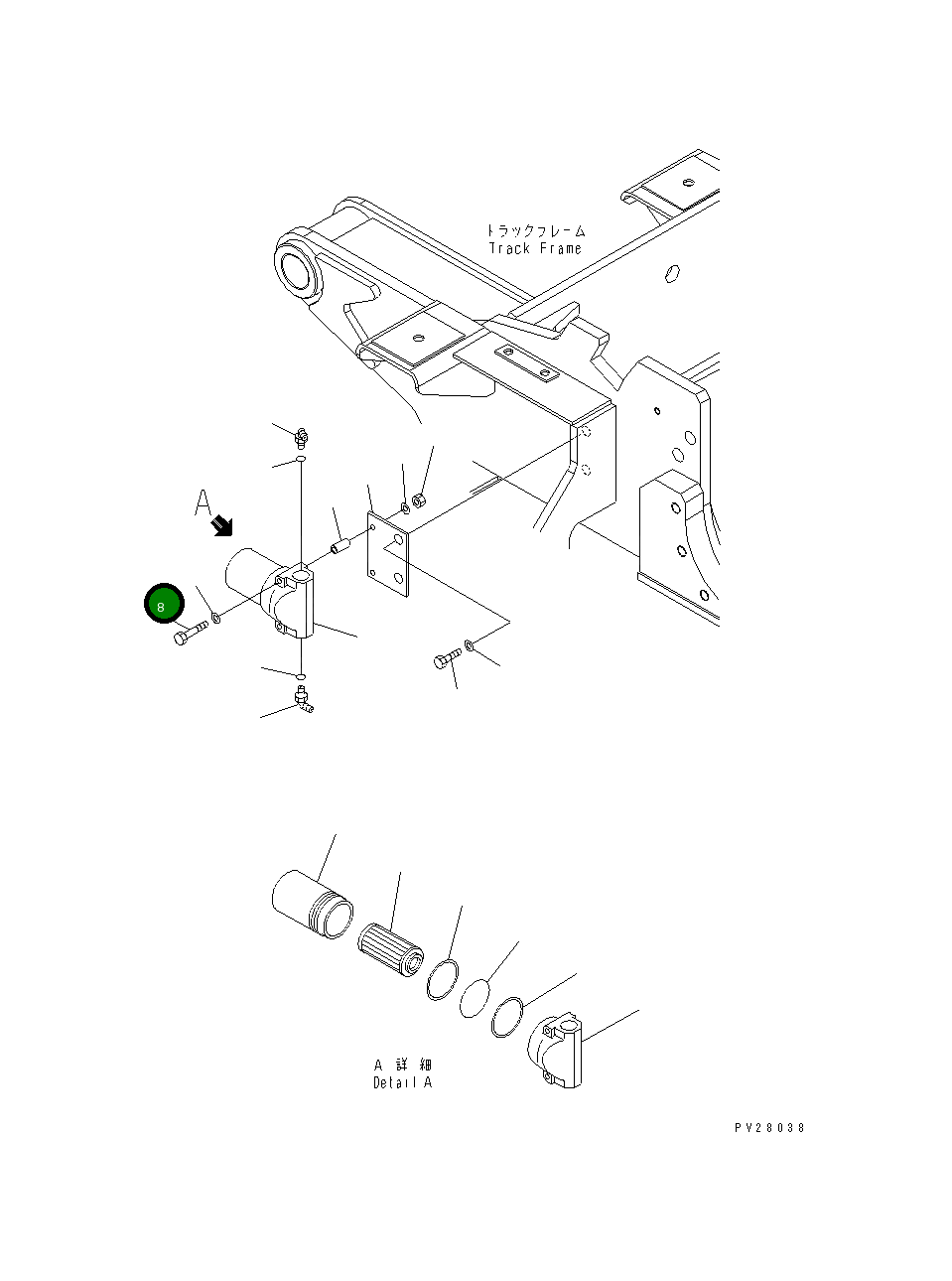 トラックフレーム
Track Frame

A

8

A 詳細
Detail A

PV28038