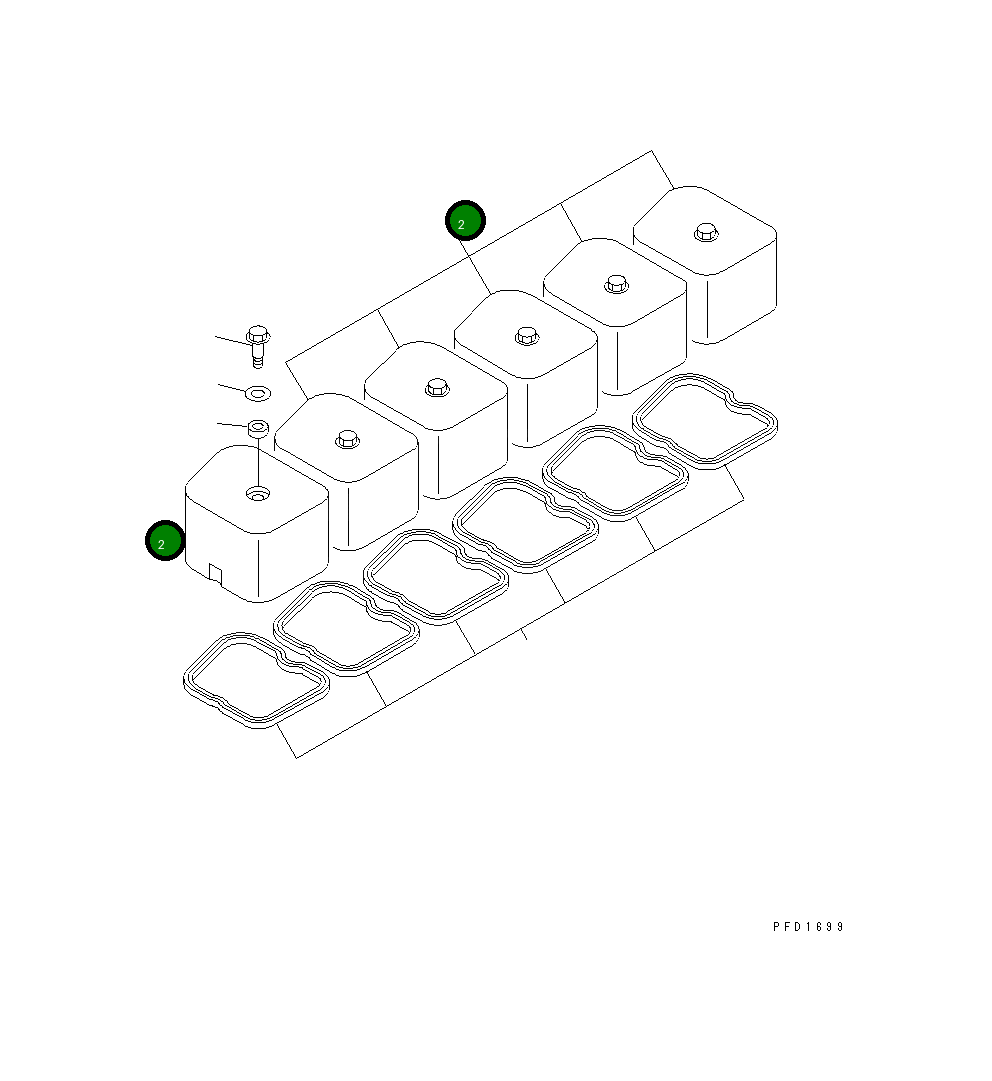 2

2

PFD1699