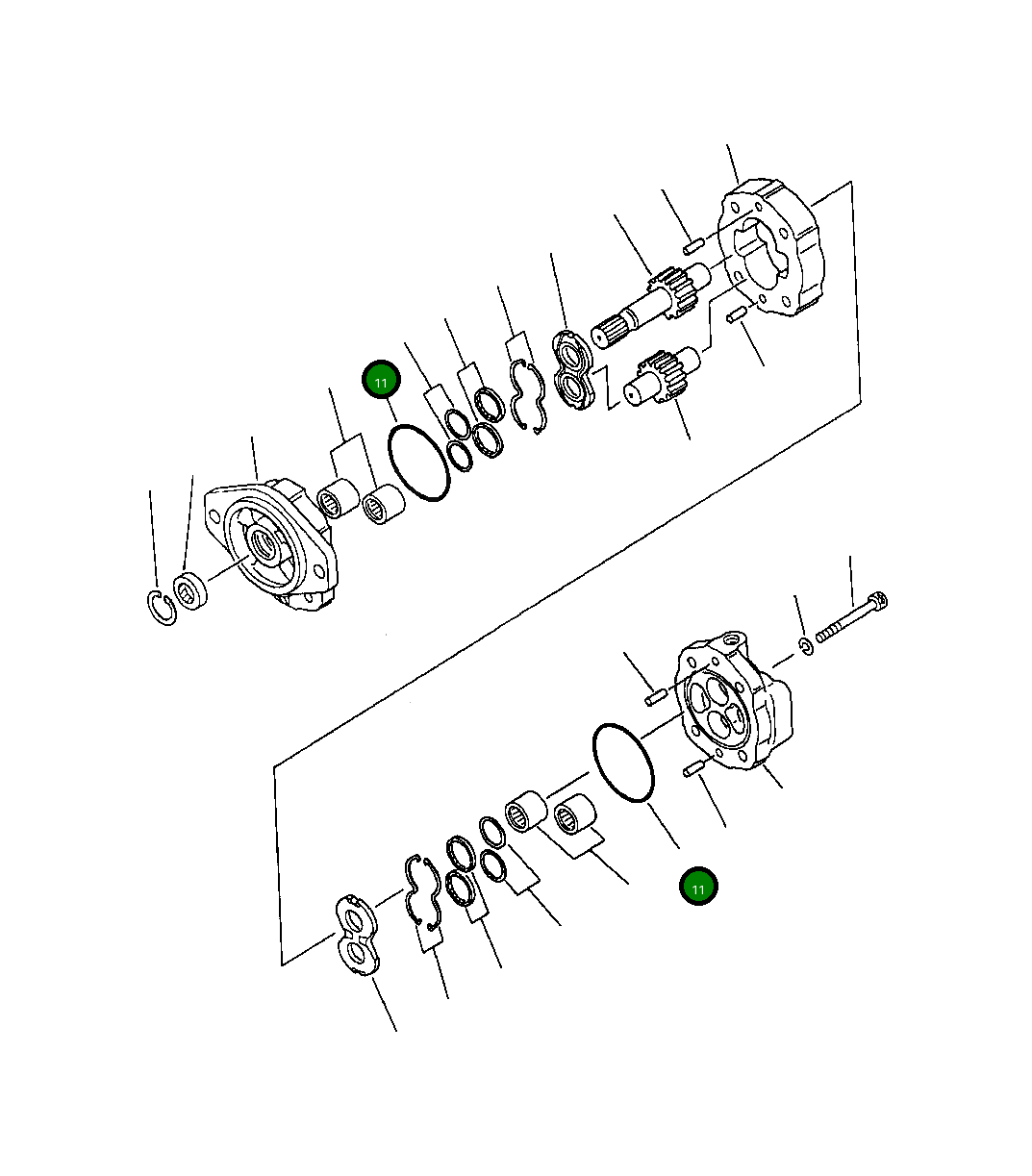 11

11