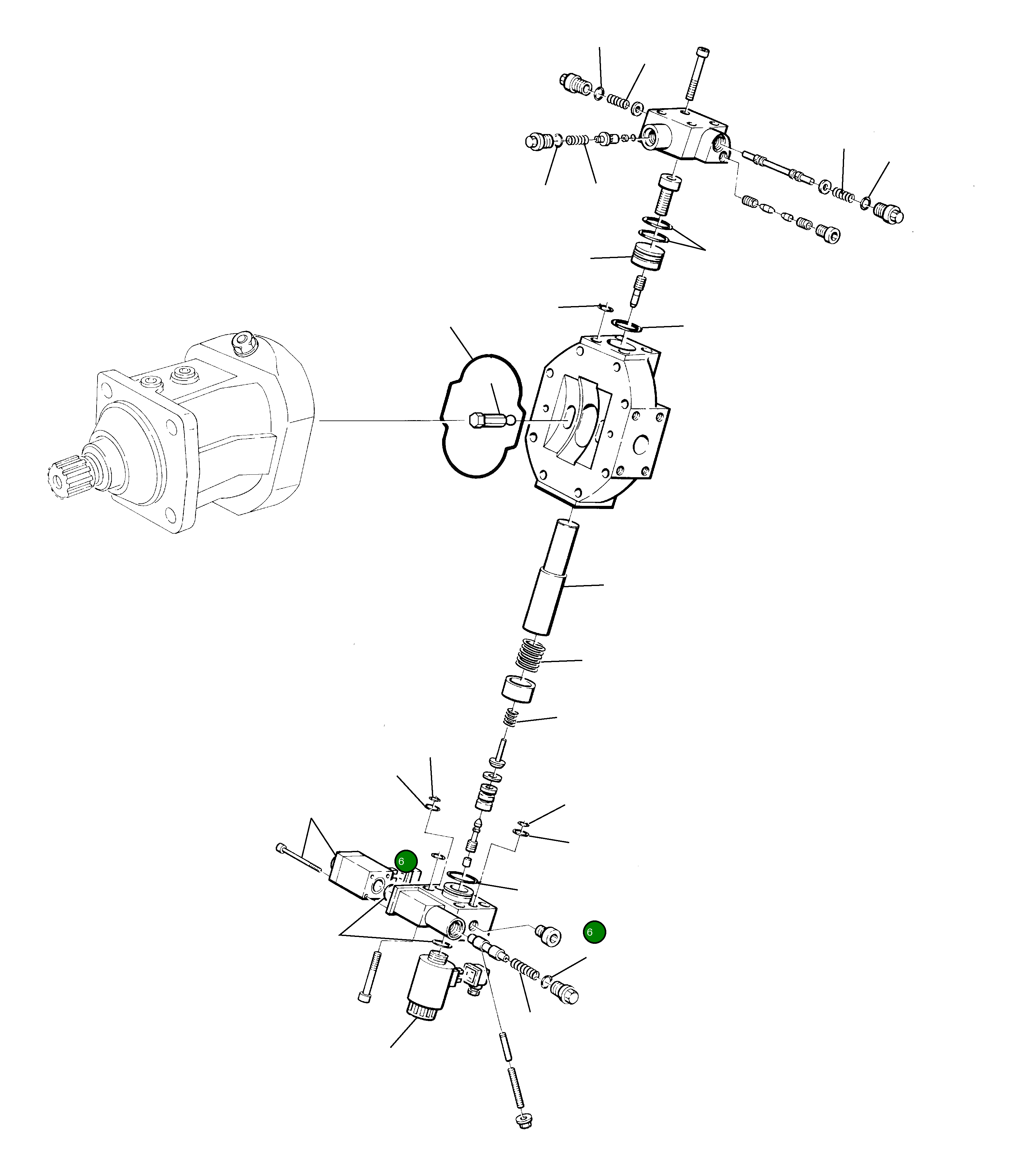 6

6