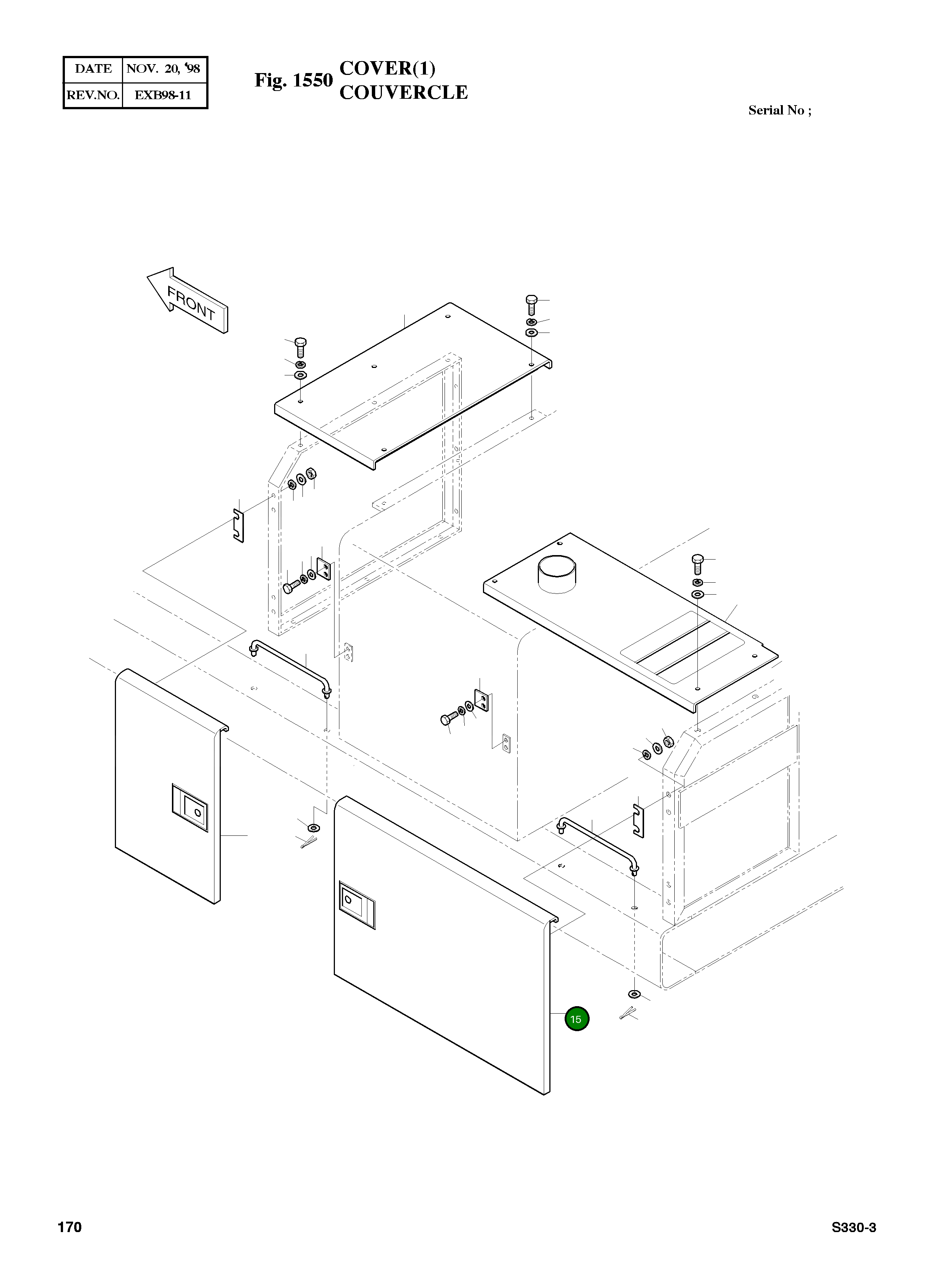 | DATE | NOV. 20, '98 |
|---|---|
| REV.NO. | EXB98-11 |

Fig. 1550 COVER(1)
COUVERCLE

Serial No ;

FRONT

15

170

S330-3