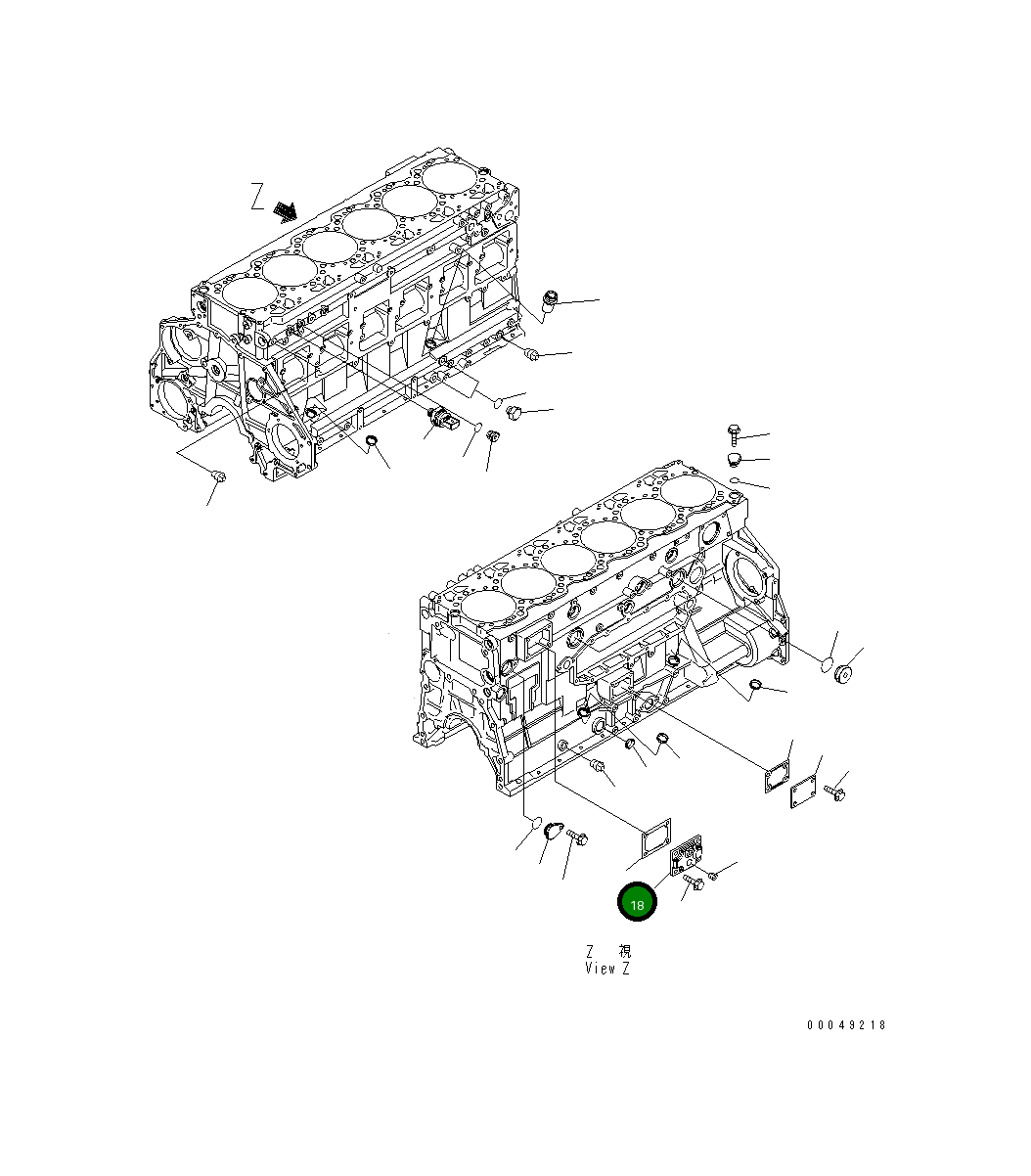 Z

18

Z 視
View Z

00049218