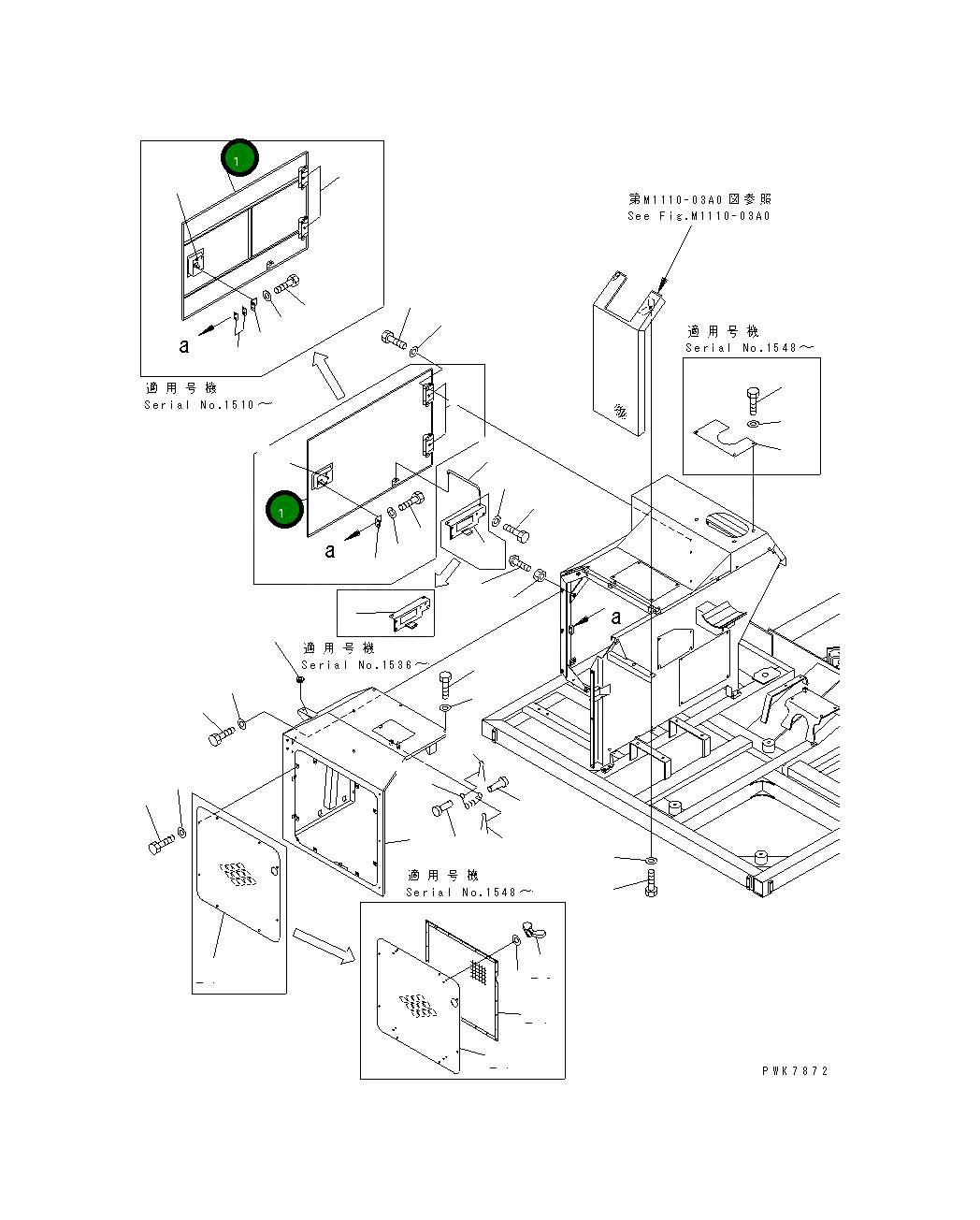 1

a

適用号機
Serial No.1510～

第M1110-03A0図参照
See Fig.M1110-03A0

適用号機
Serial No.1548～

1

a

a

適用号機
Serial No.1536～

適用号機
Serial No.1548～

PWK7872