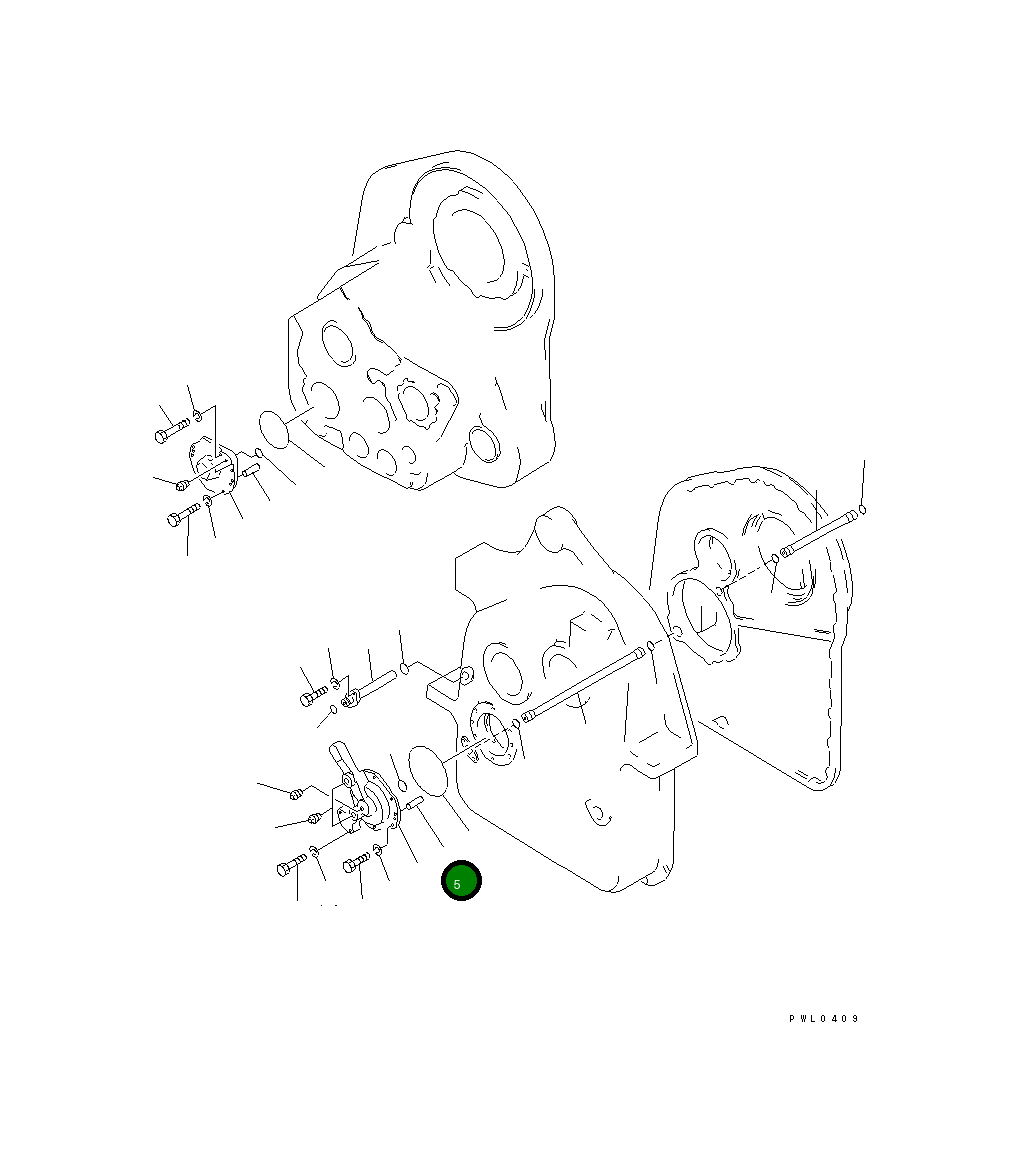 5

PWL0409