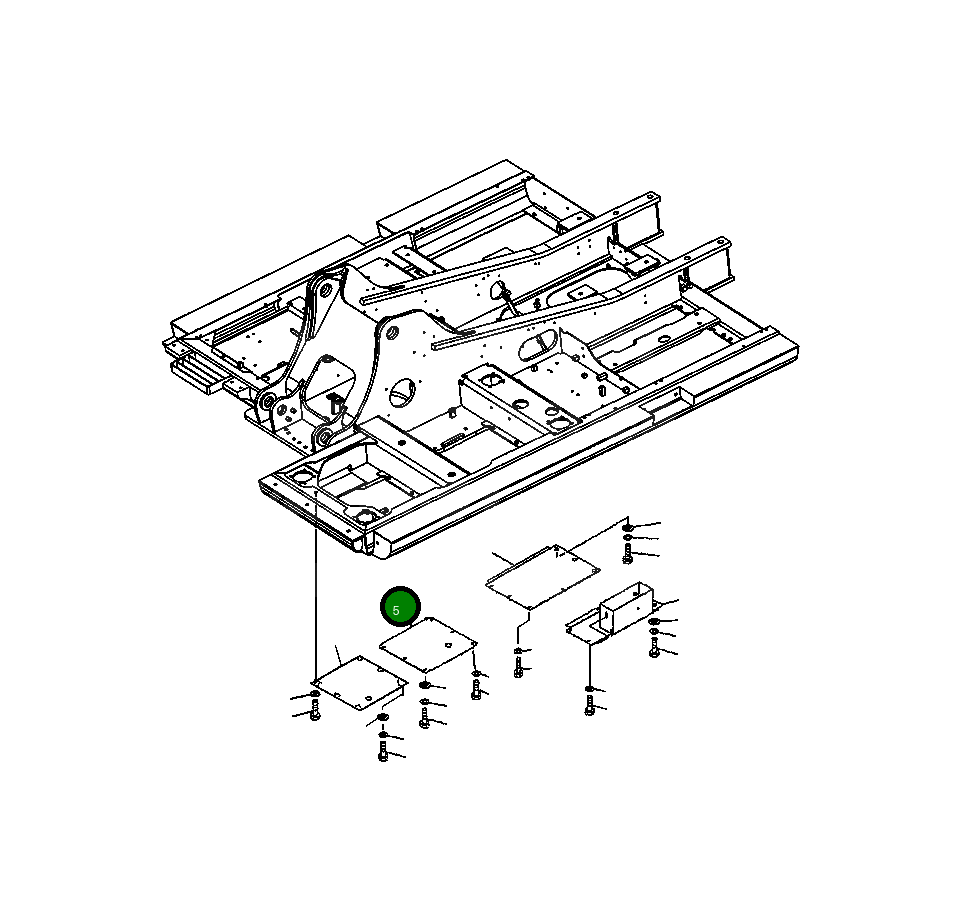 5