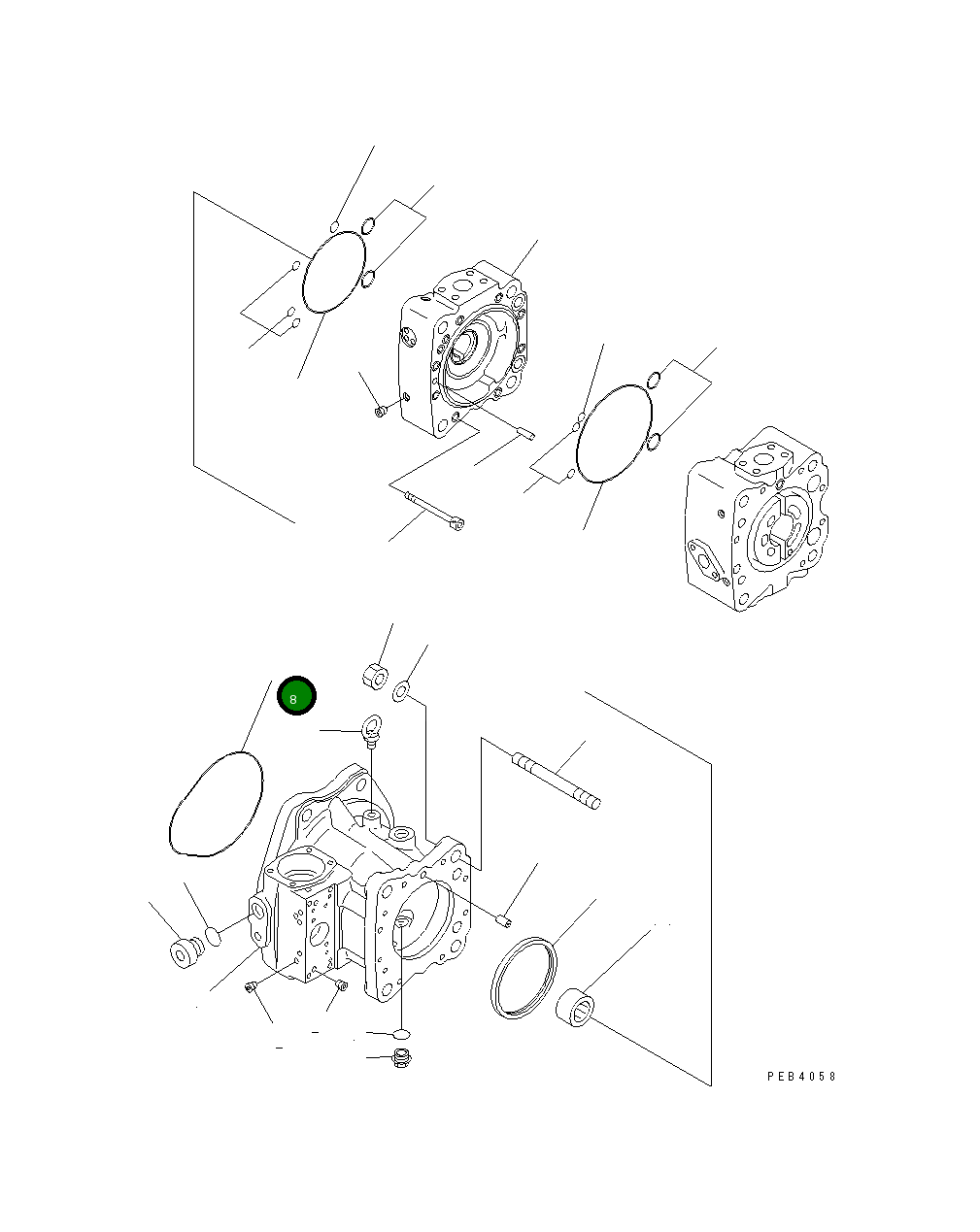 8

PEB4058