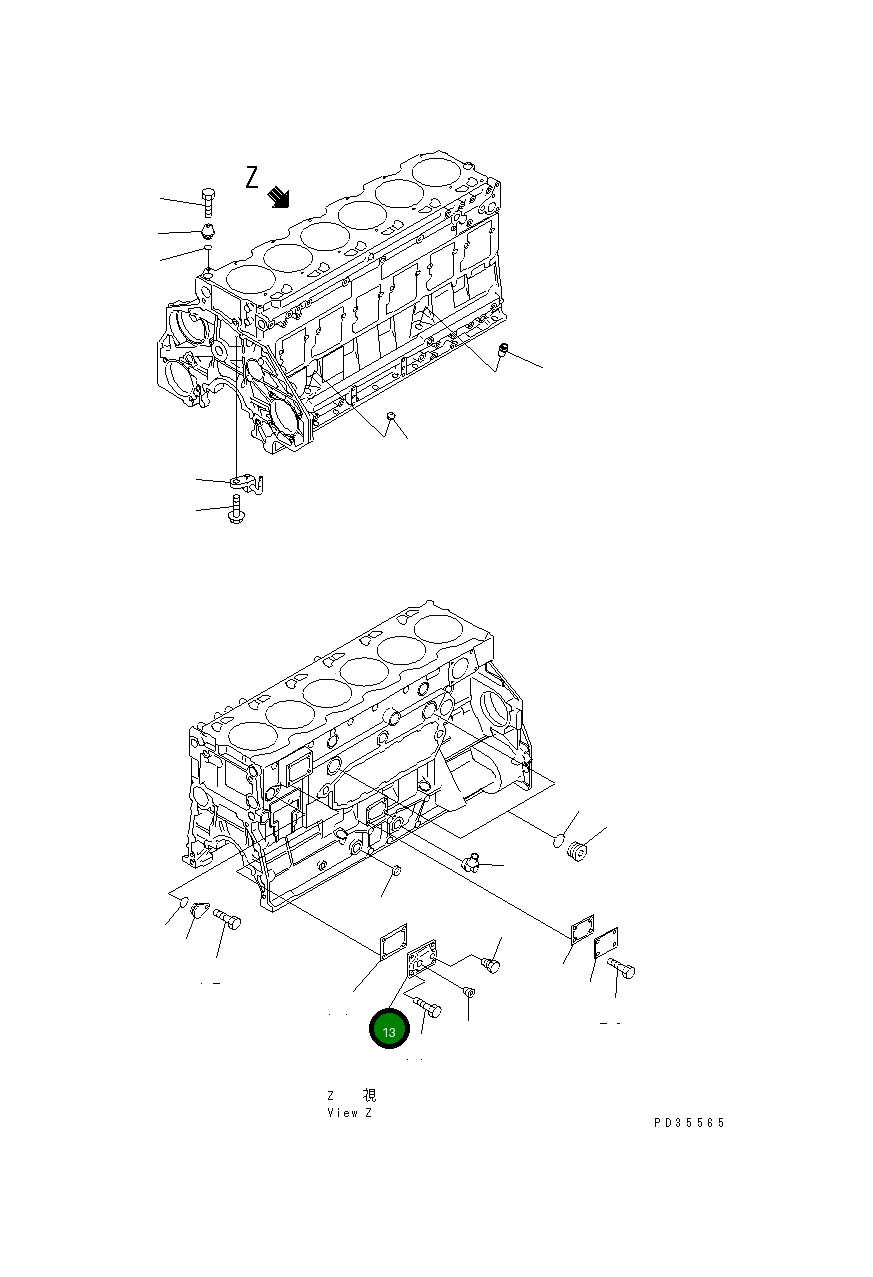 Z

13

Z 視
View Z

PD35565