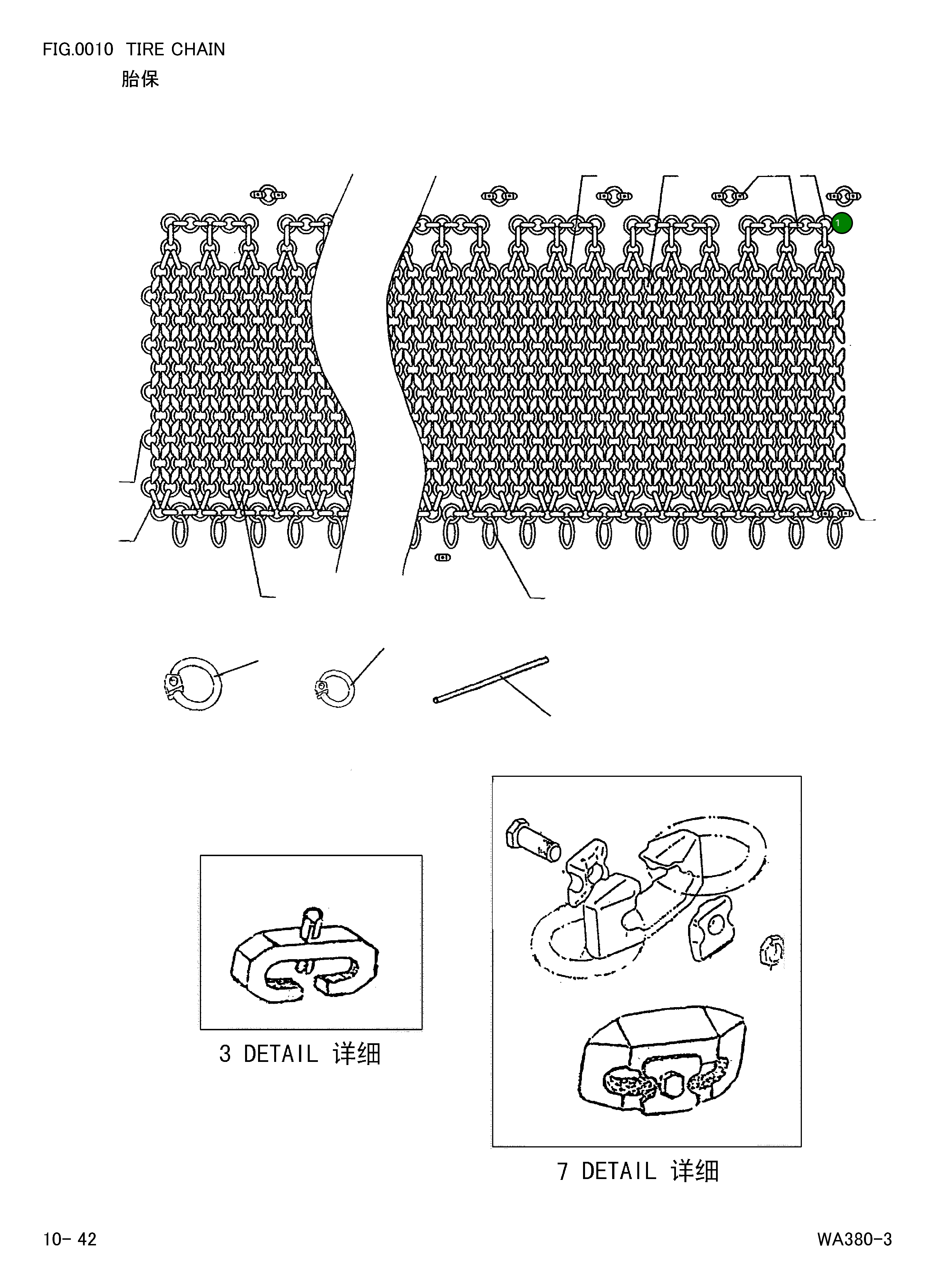 FIG.0010 TIRE CHAIN
胎保

1

3 DETAIL 详细

7 DETAIL 详细

10- 42

WA380-3