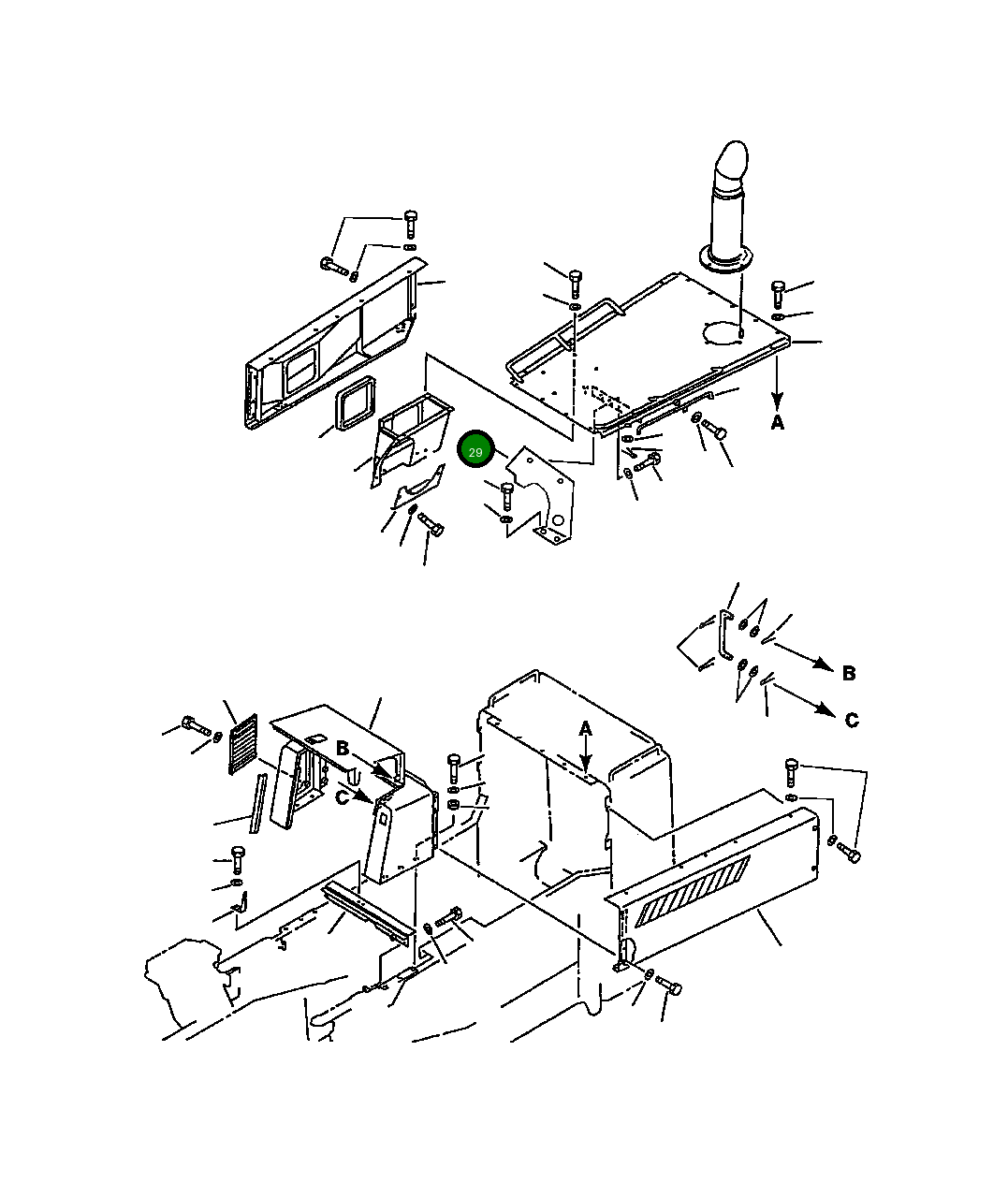 29
A
B
C
B
C
A