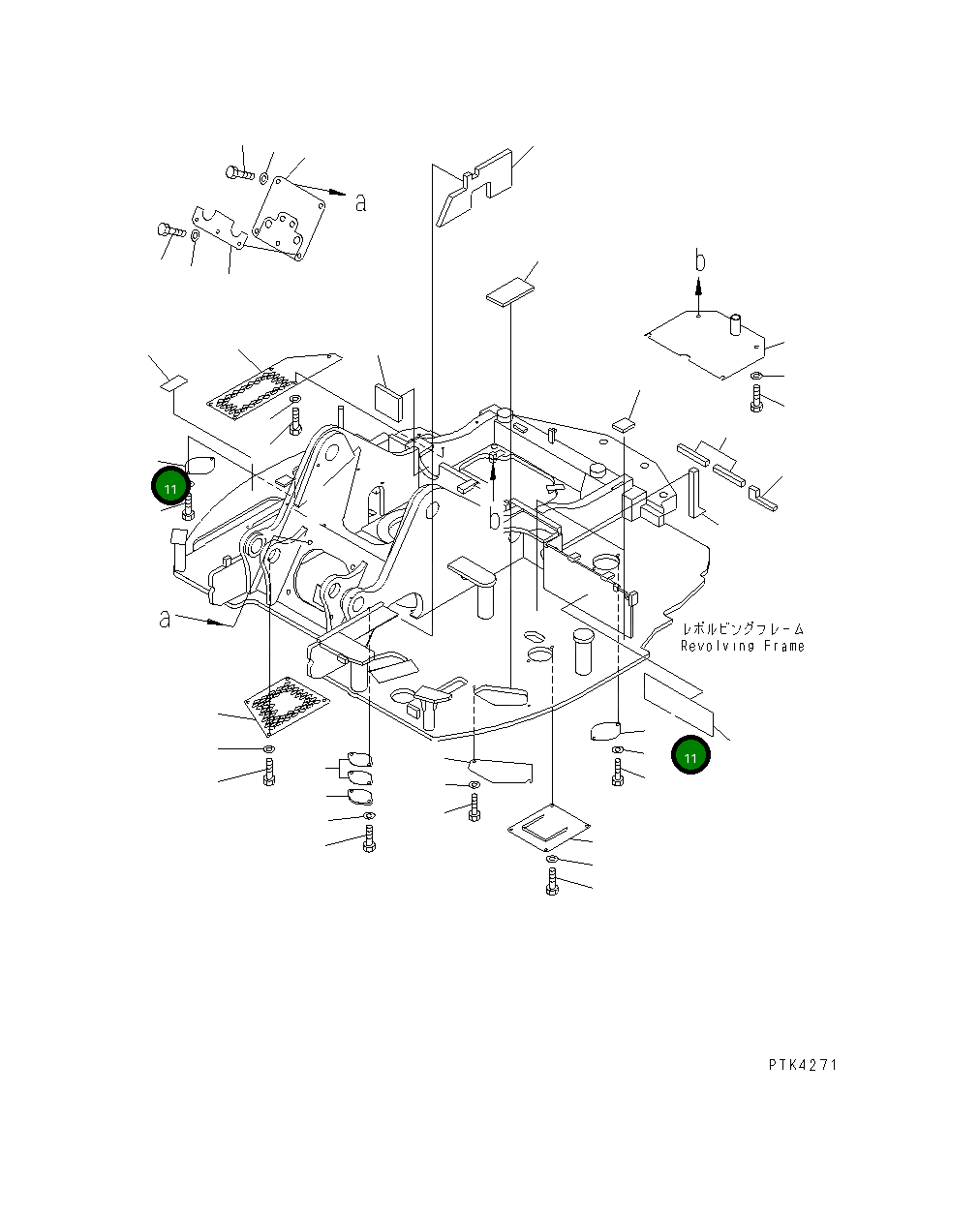 a
b
11
b
a
レボルビングフレーム
Revolving Frame
11
PTK4271