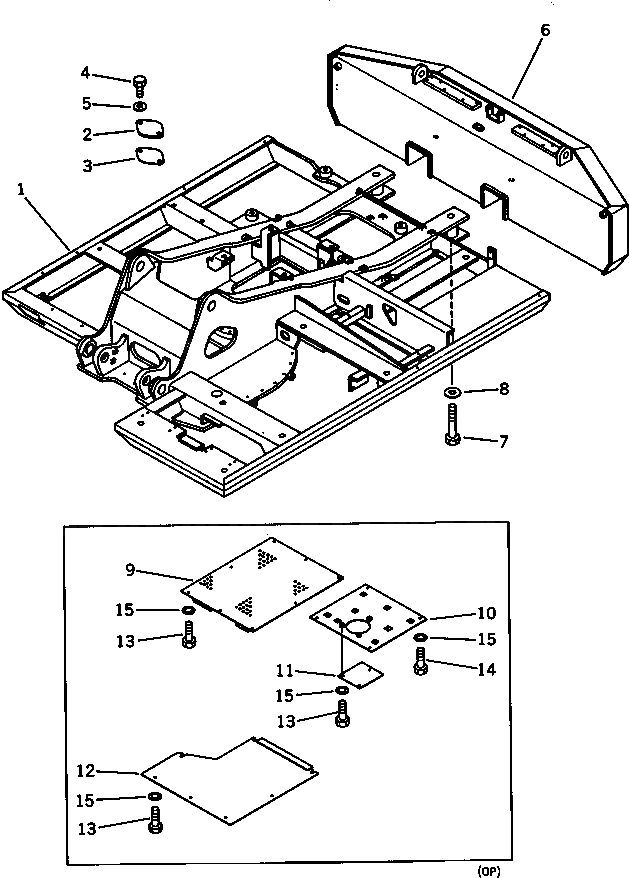 6
4
5
2
3
1
8
7
9
15
13
10
15
14
11
15
13
12
15
13
(OP)