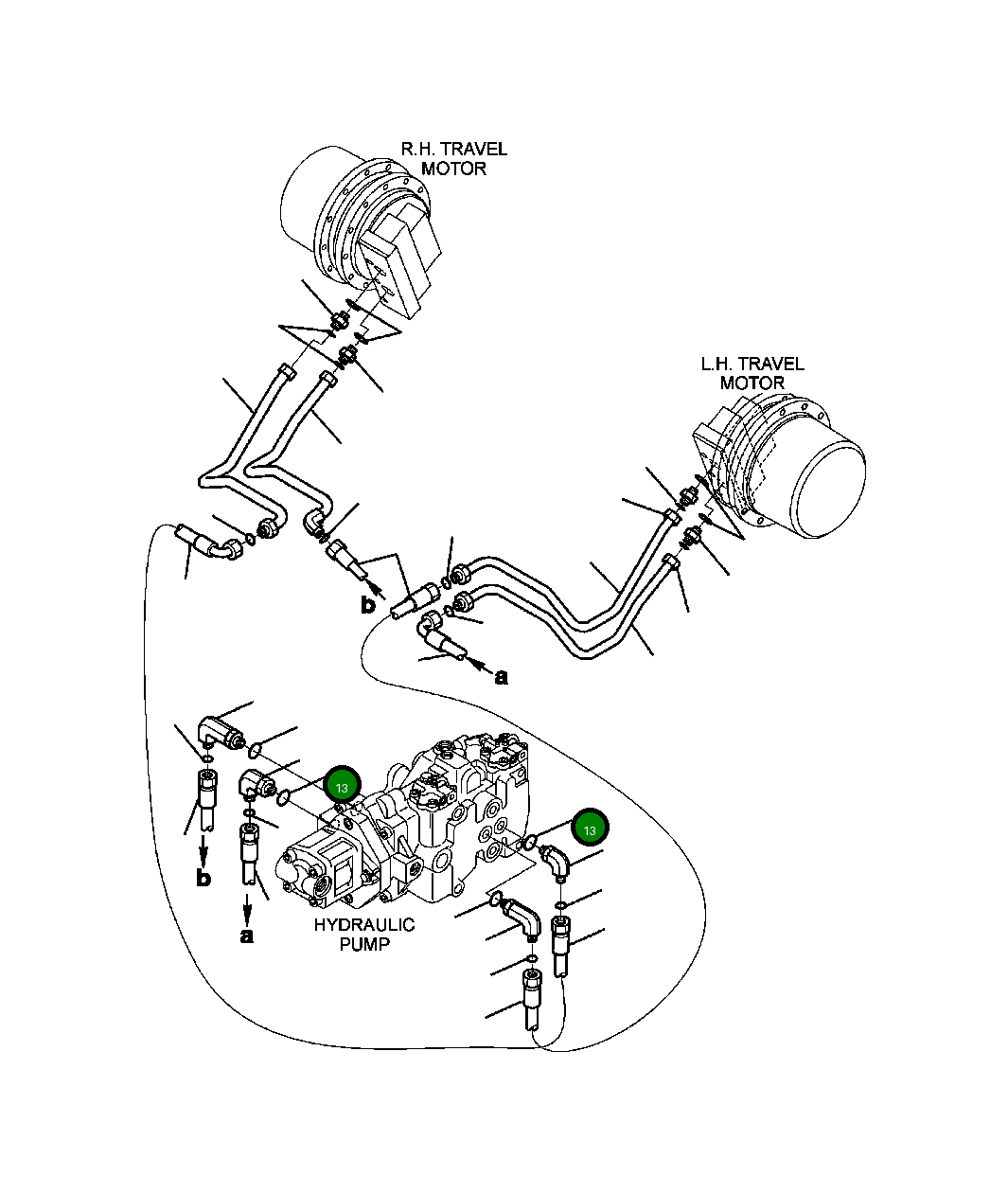 R.H. TRAVEL MOTOR

L.H. TRAVEL MOTOR

b

a

13

13

b

a

HYDRAULIC PUMP