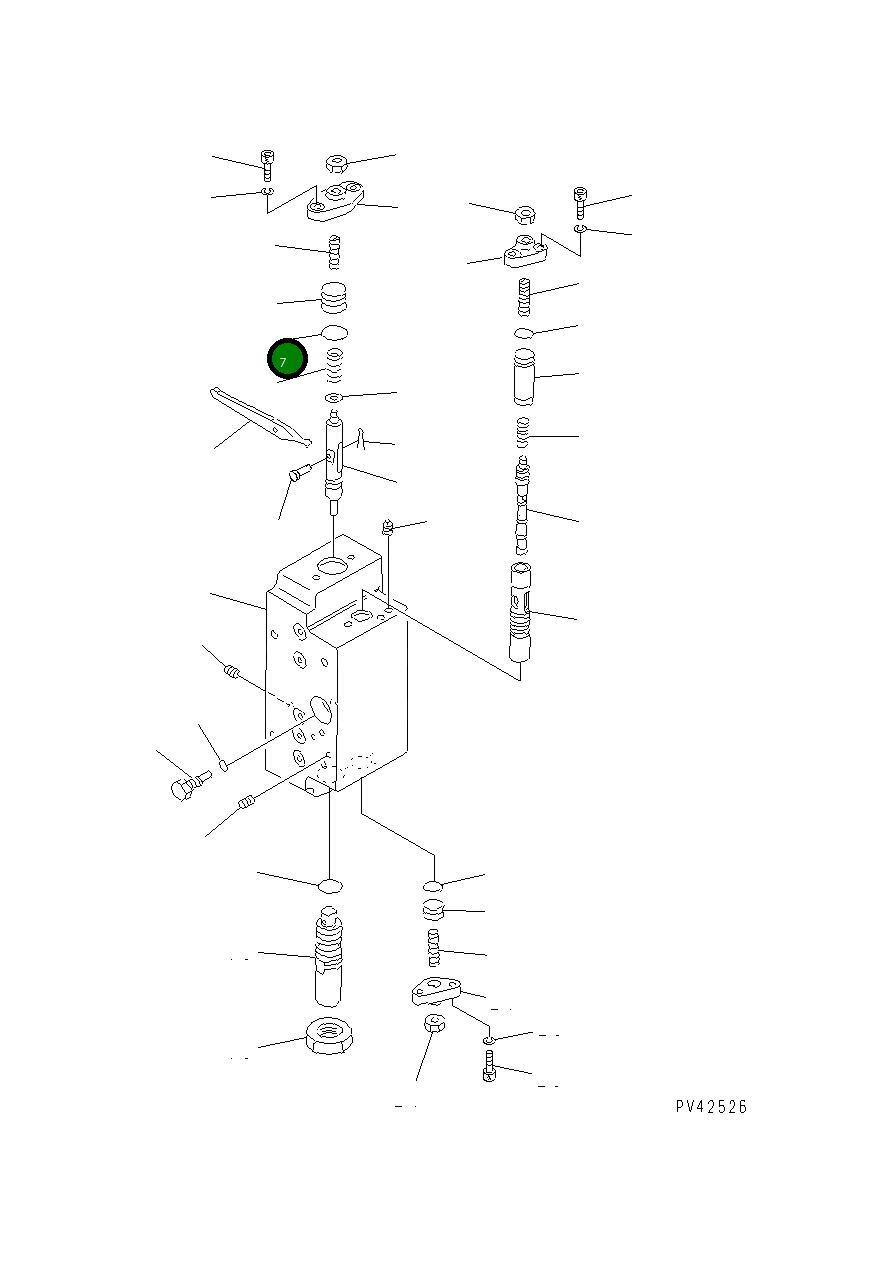 7

PV42526