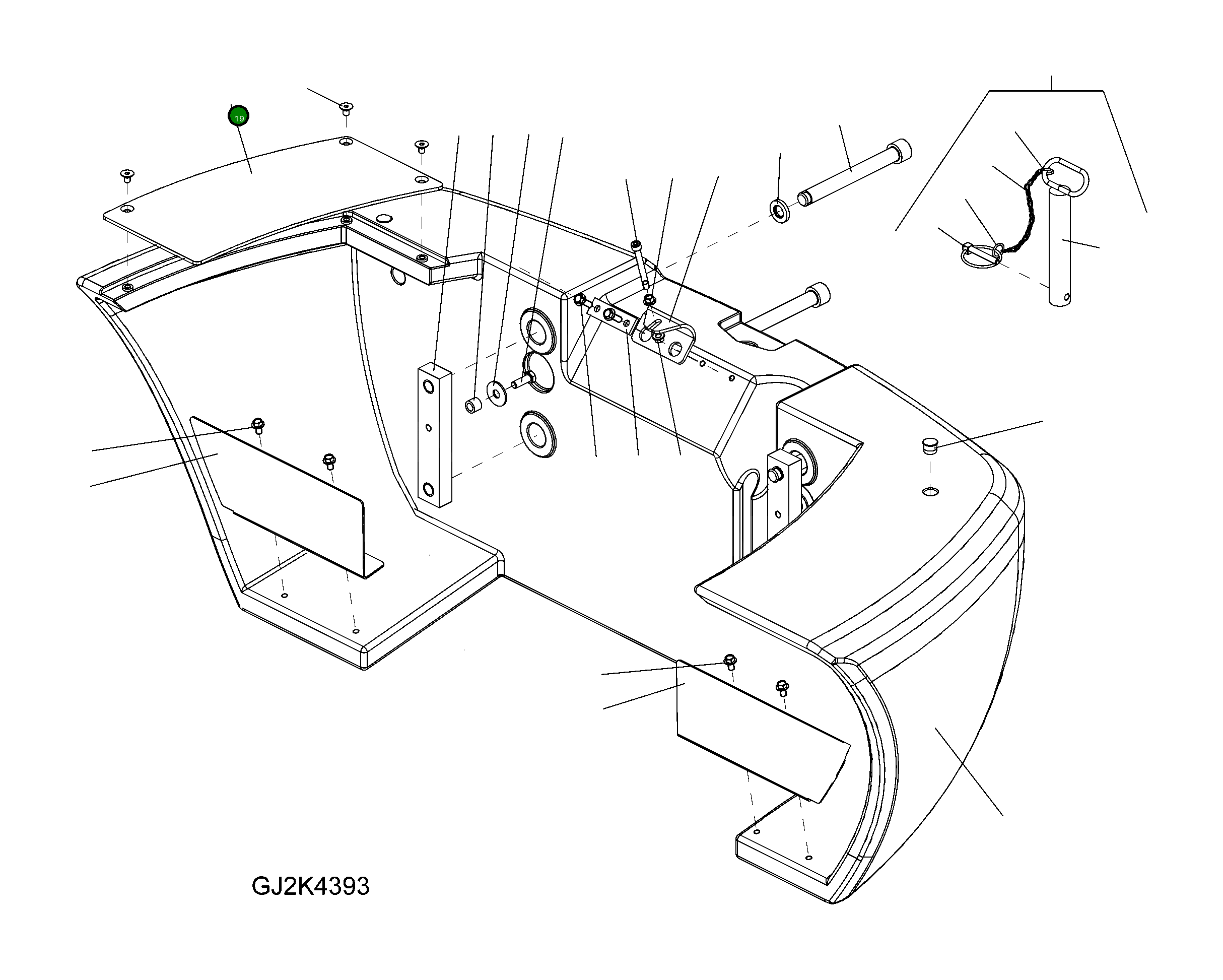 19

GJ2K4393