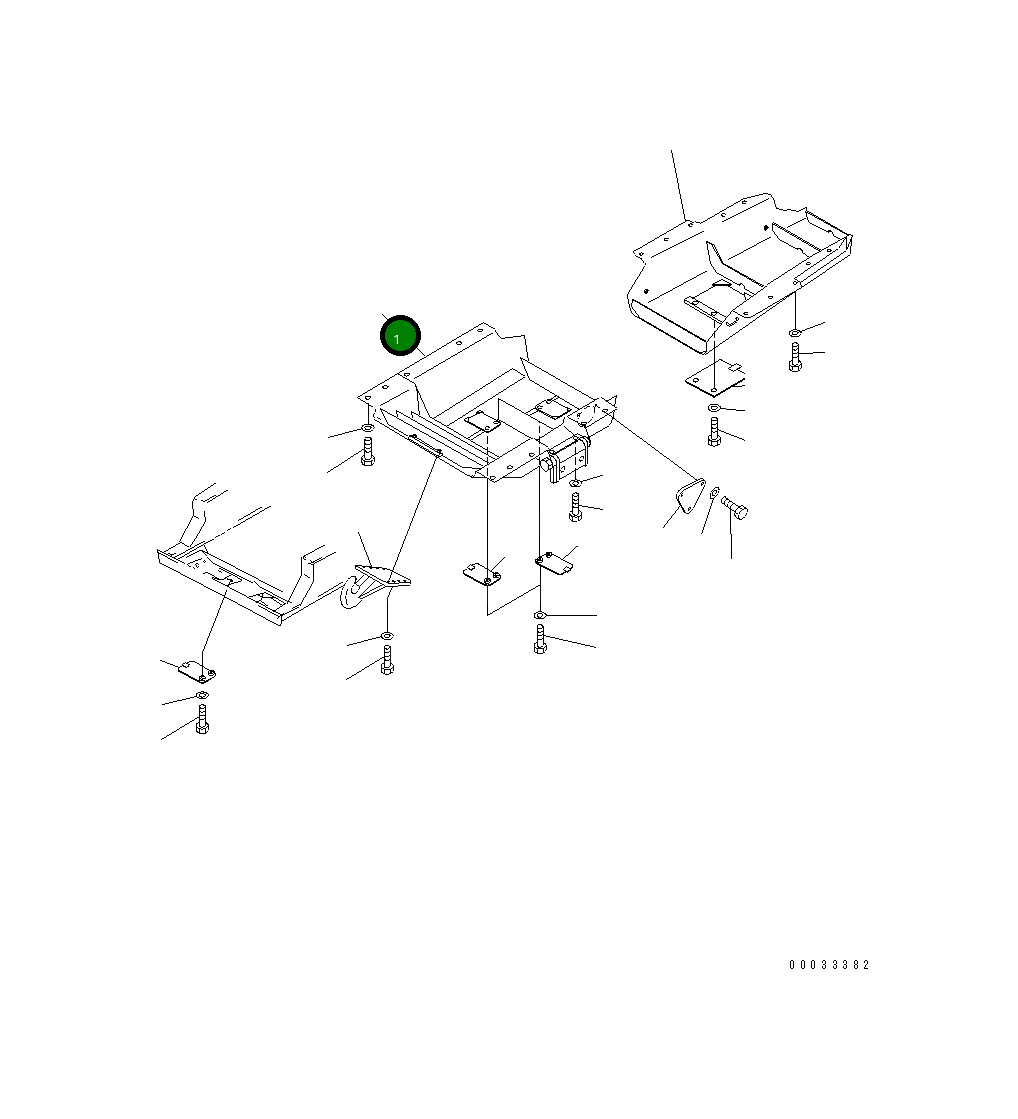 1

00033382