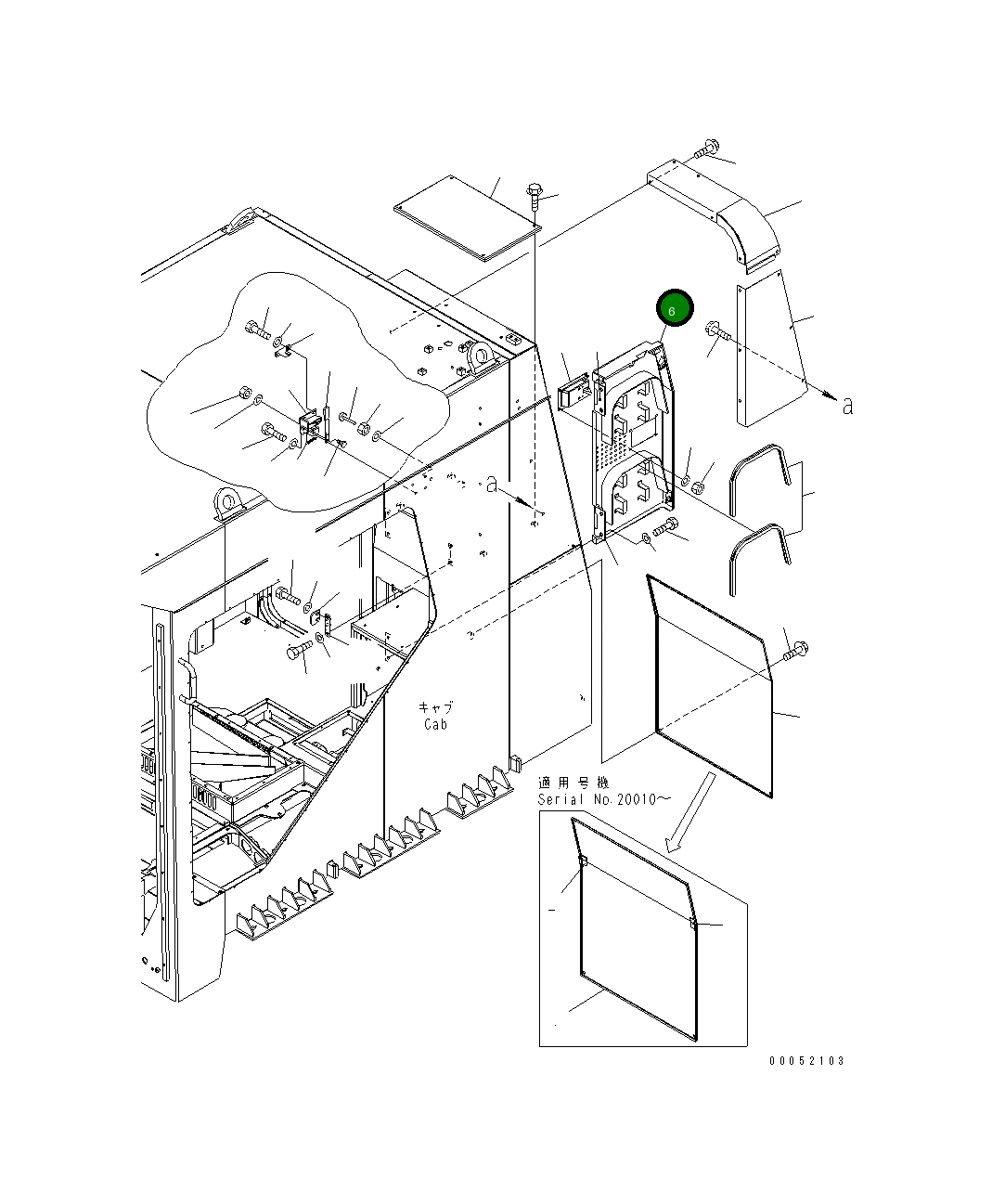 6

a

a

キャブ
Cab

適用号機
Serial No.20010～

00052103