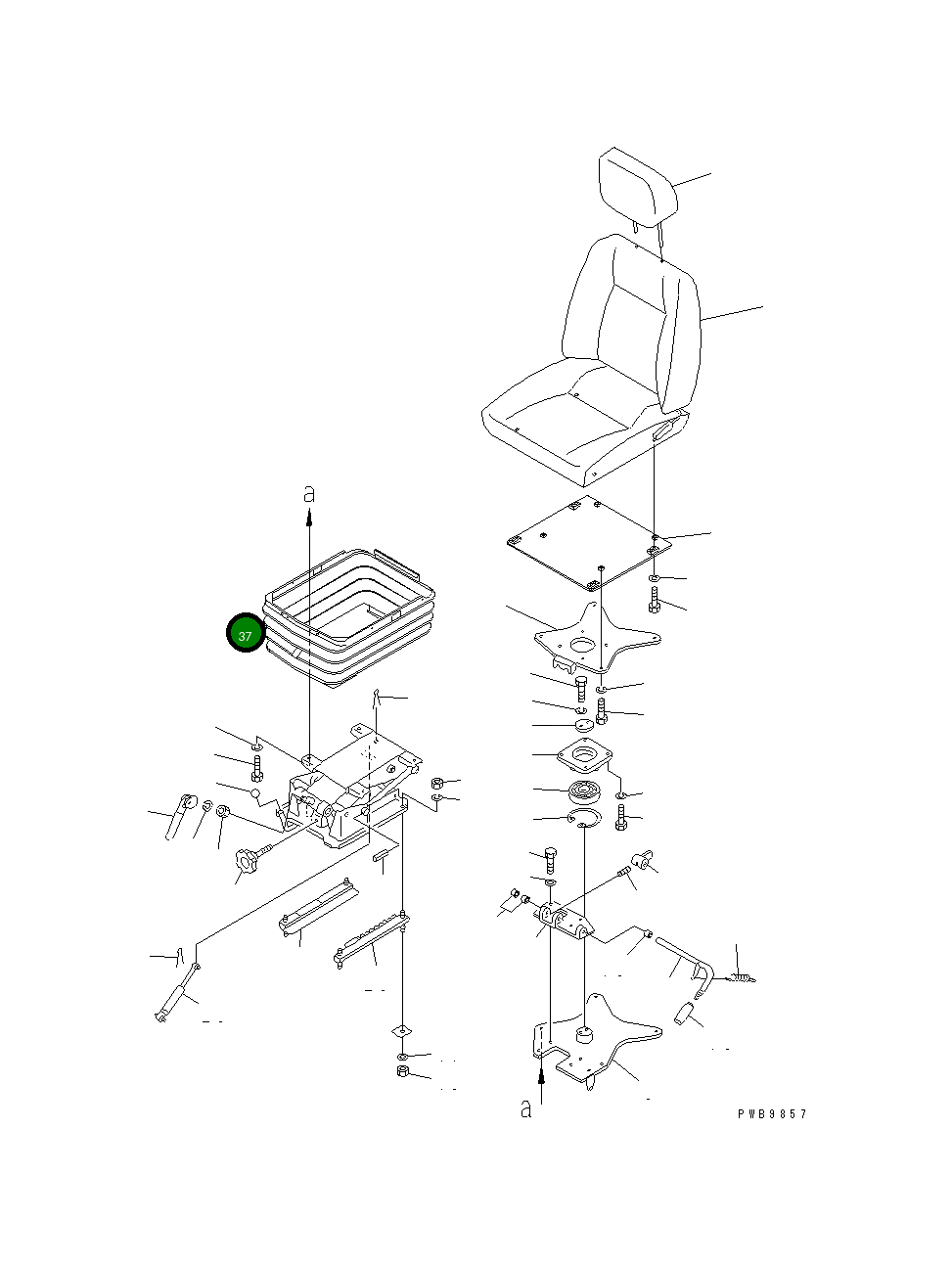 a
37
a
PWB9857