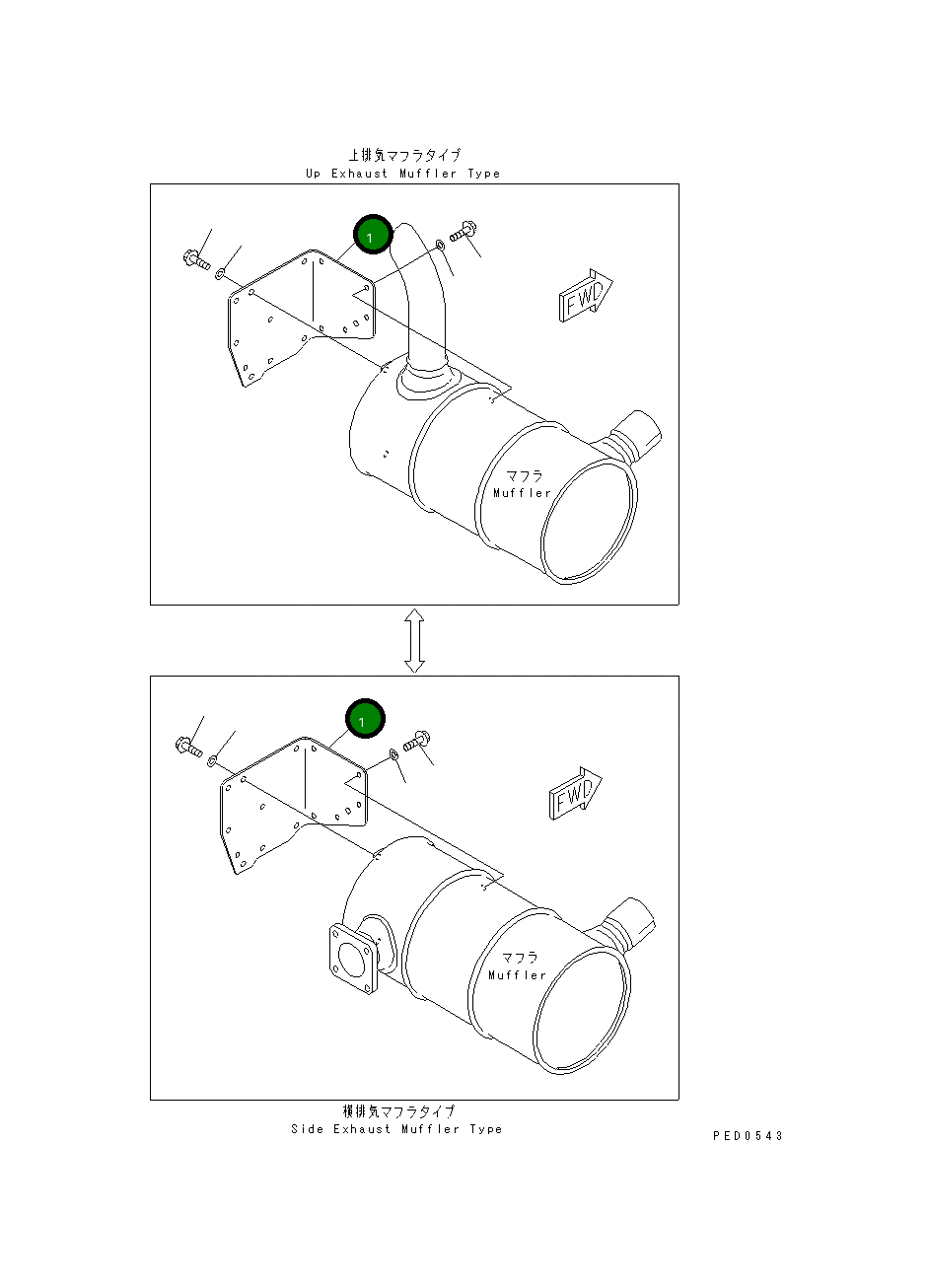 上排気マフラタイプ
Up Exhaust Muffler Type

1

FWD

マフラ
Muffler

1

FWD

マフラ
Muffler

横排気マフラタイプ
Side Exhaust Muffler Type

PED0543