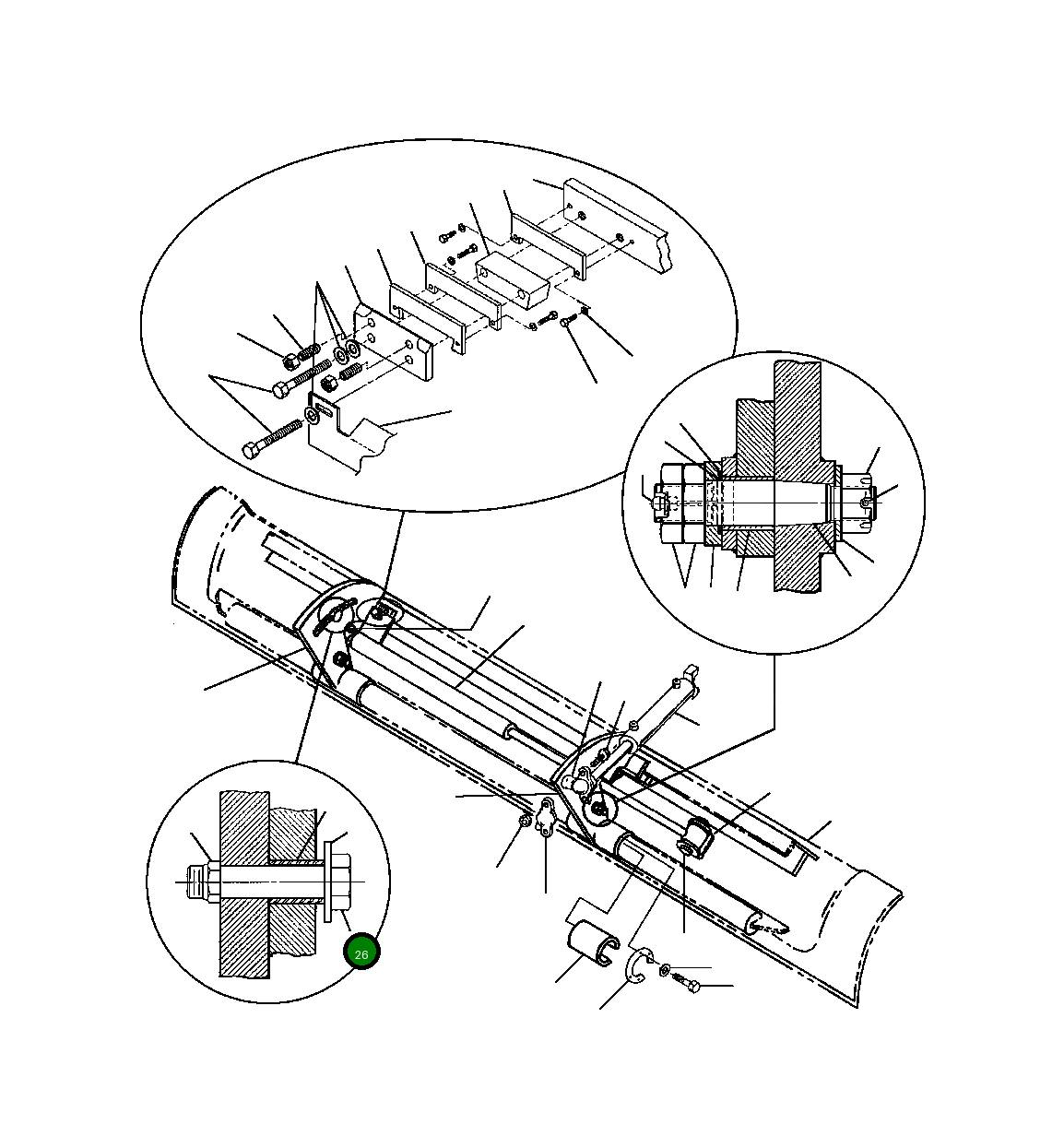 26