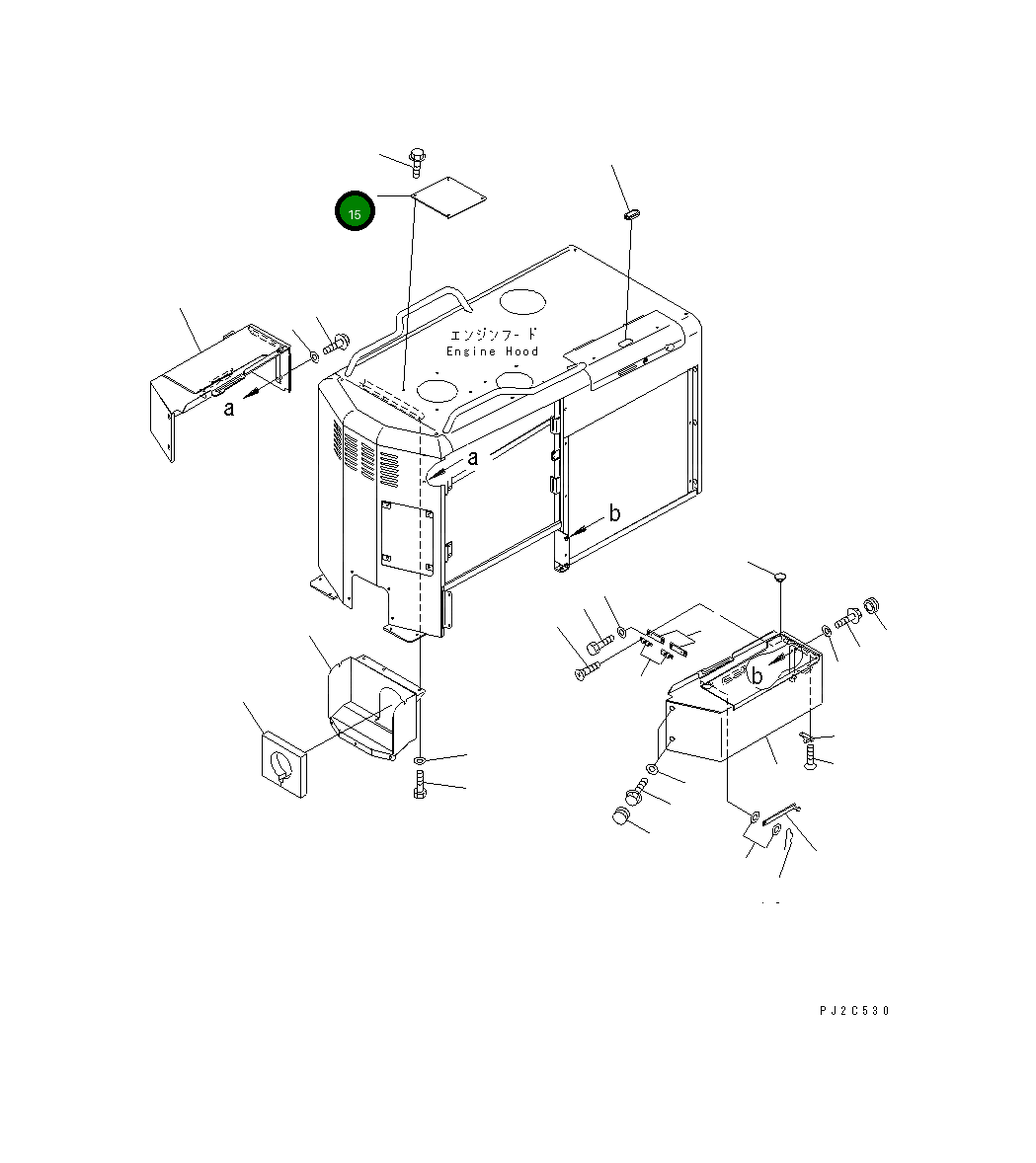 15

エンジンフード
Engine Hood

a

a

b

b

PJ2C530