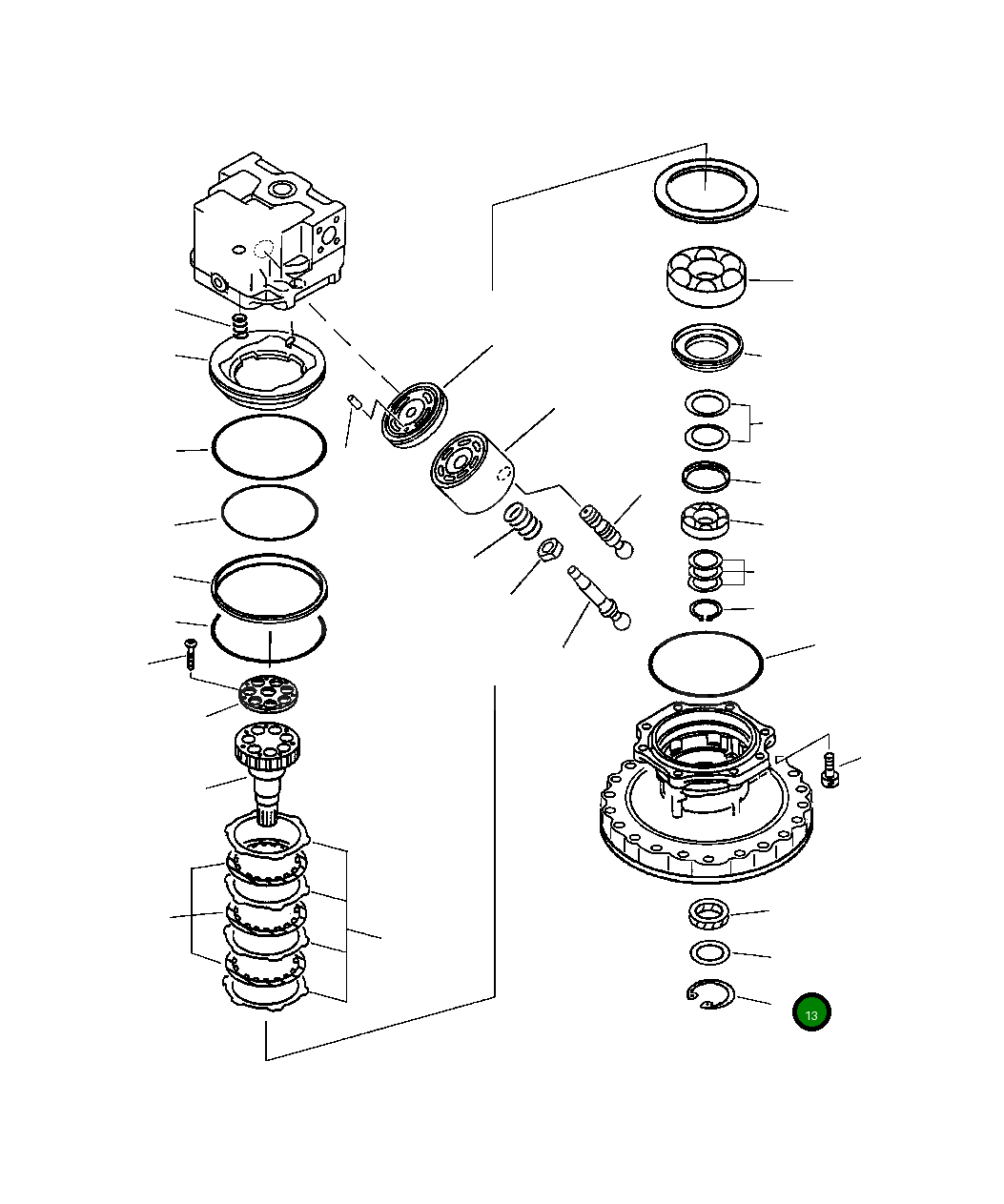 13