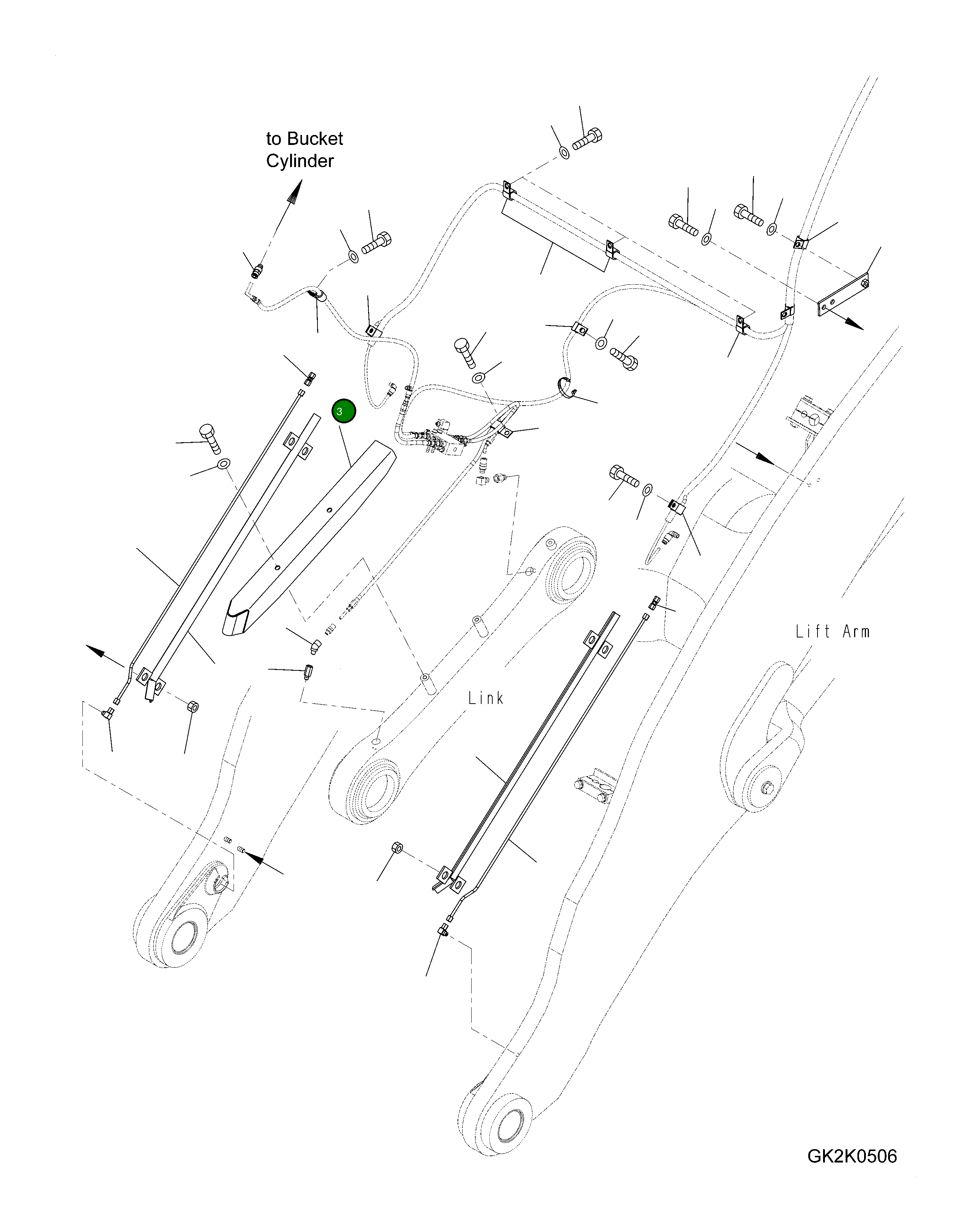 to Bucket Cylinder

3

Lift Arm

Link

GK2K0506