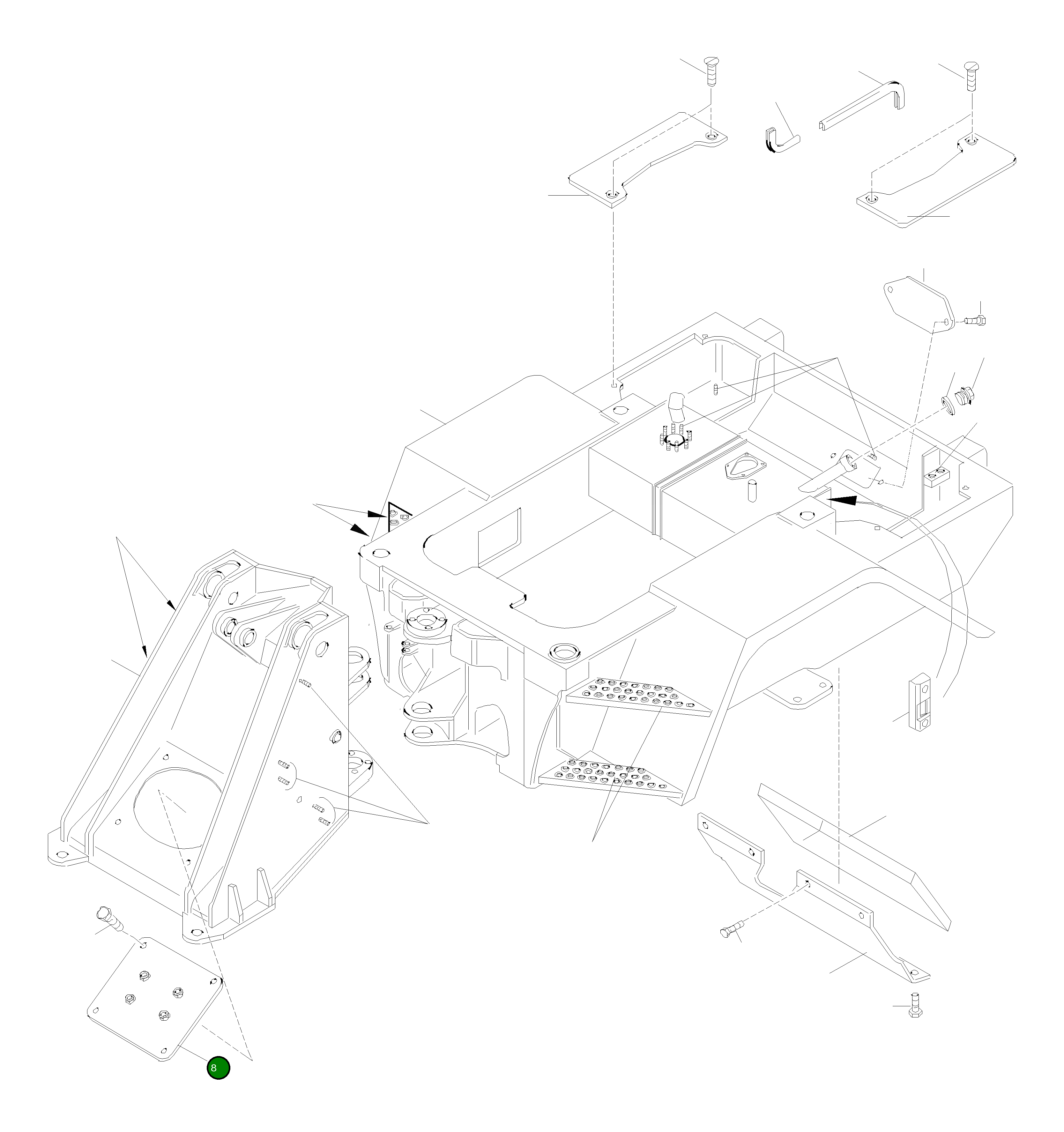 8