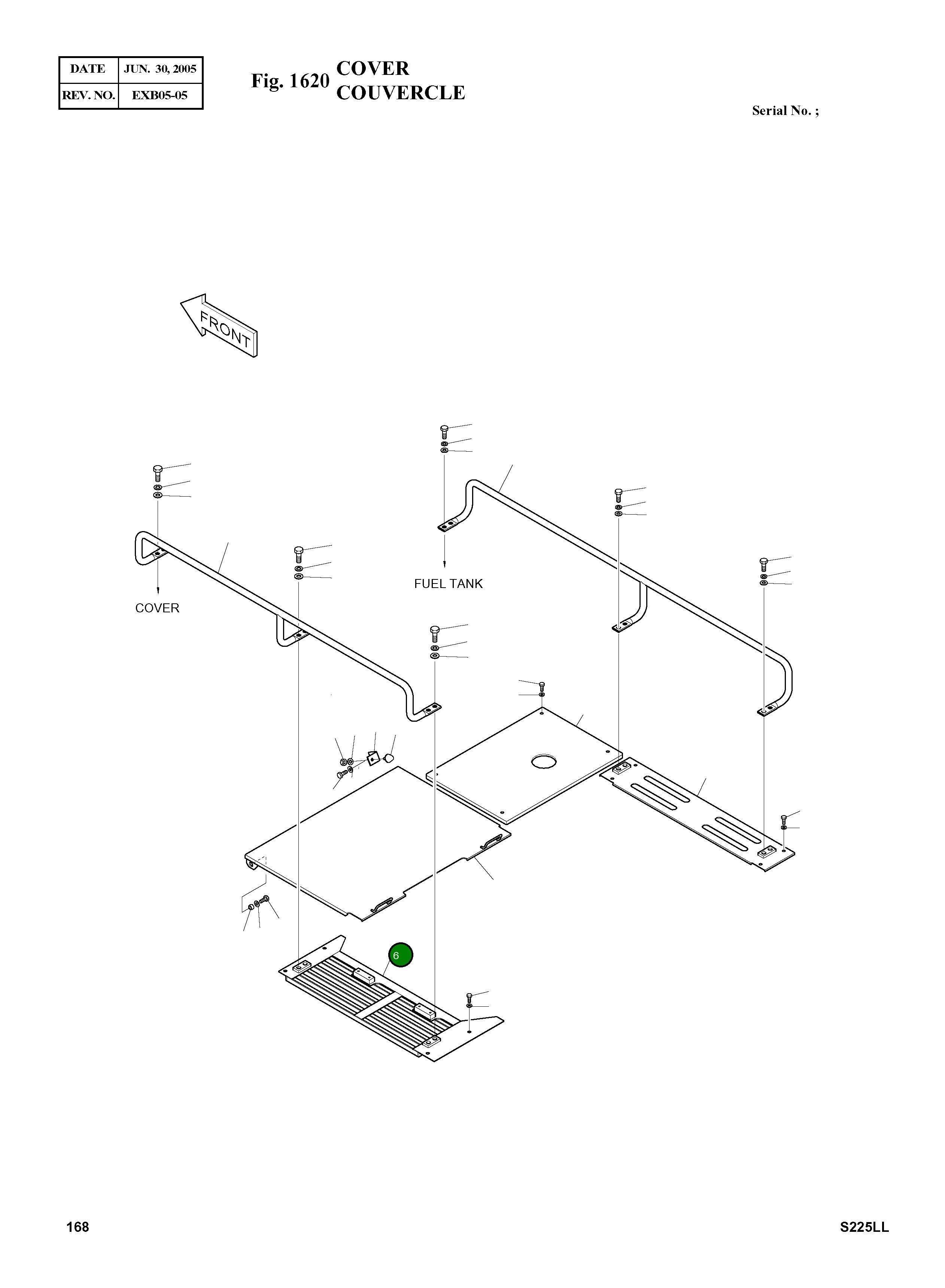 | DATE | JUN. 30, 2005 |
|---|---|
| REV. NO. | EXB05-05 |

Fig. 1620 COVER
COUVERCLE

Serial No. ;

FRONT

FUEL TANK

COVER

6

168

S225LL