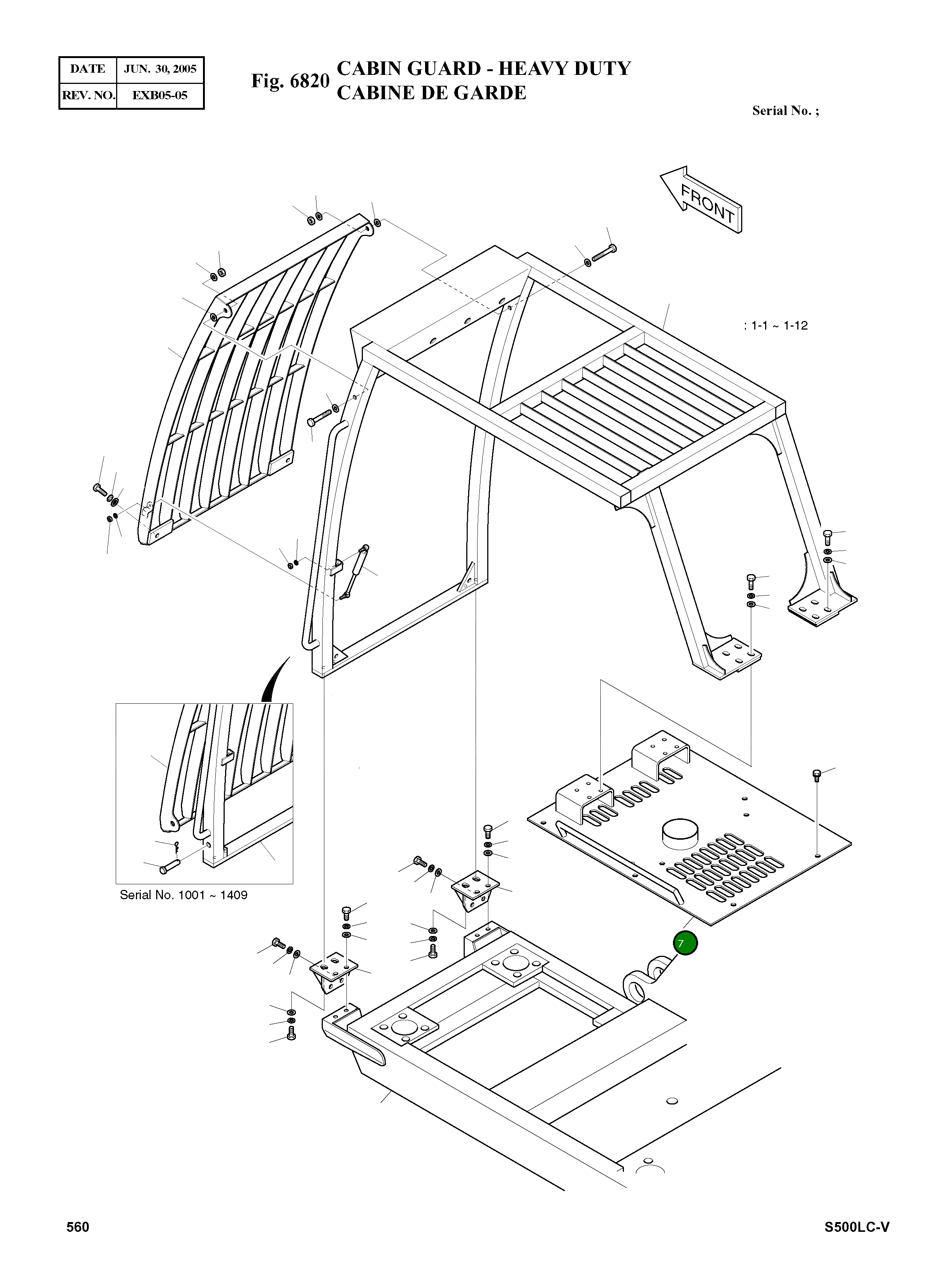 | DATE | JUN. 30, 2005 |
|---|---|
| REV. NO. | EXB05-05 |

Fig. 6820 CABIN GUARD - HEAVY DUTY
CABINE DE GARDE

Serial No. ;

FRONT

: 1-1 ~ 1-12

Serial No. 1001 ~ 1409

7

560

S500LC-V