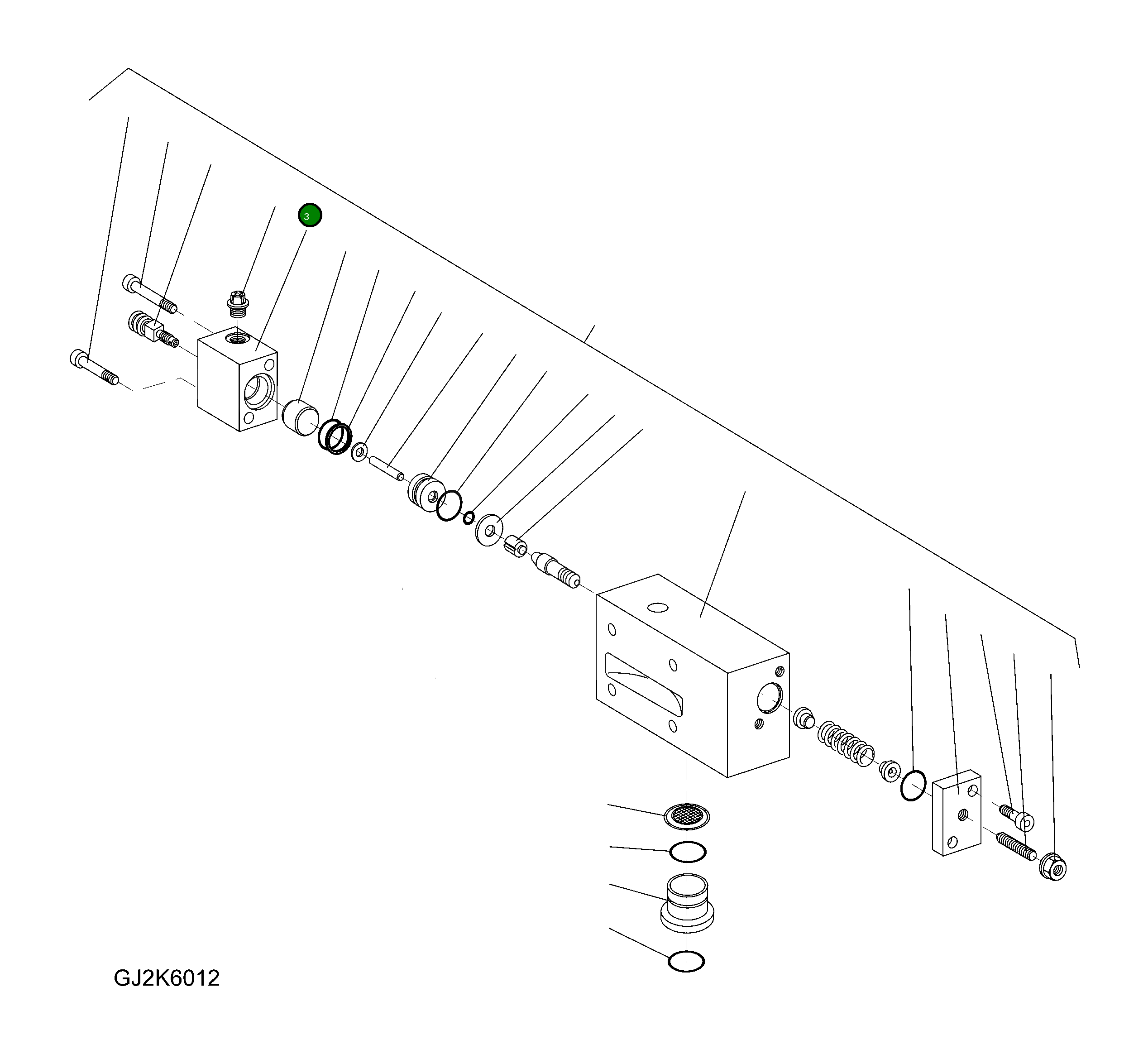 3

GJ2K6012