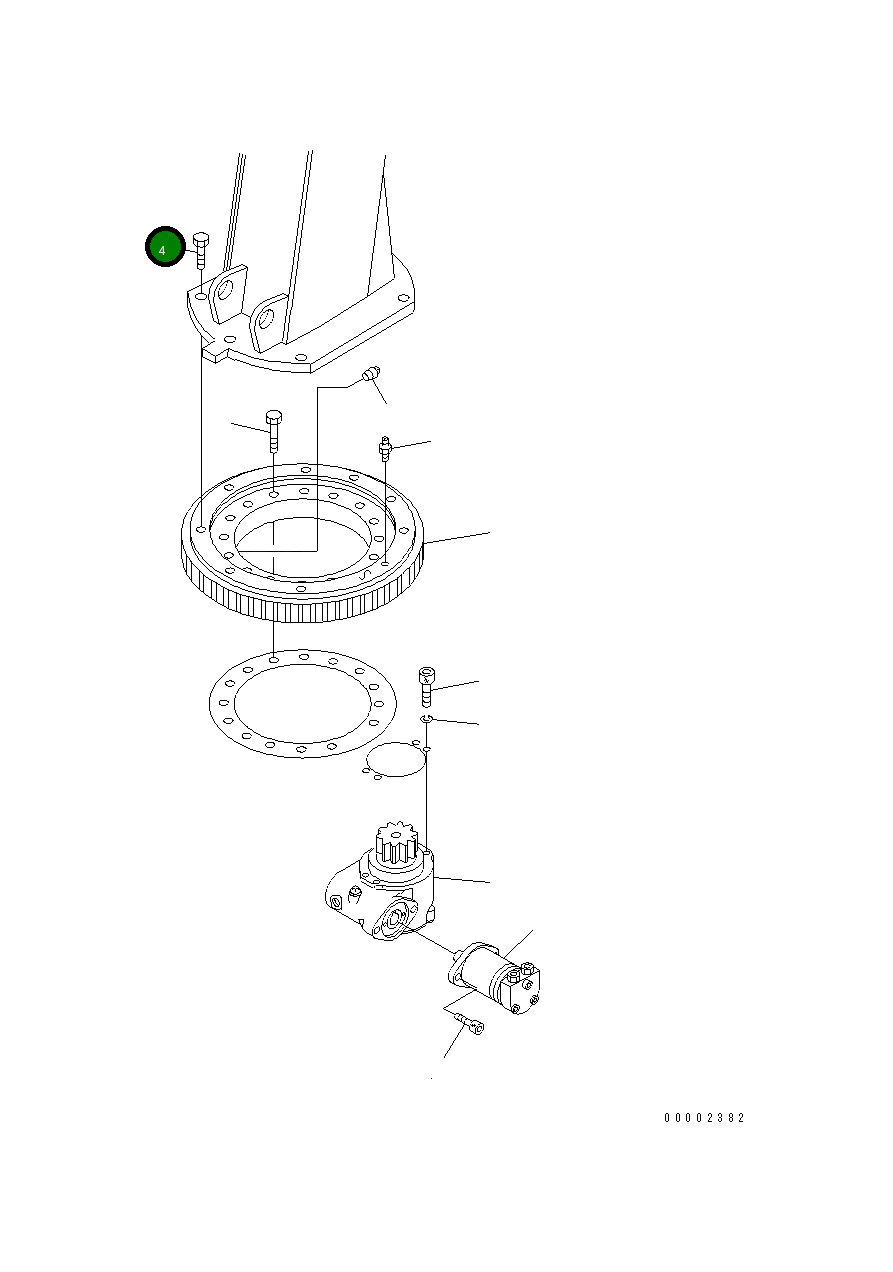 4

00002382