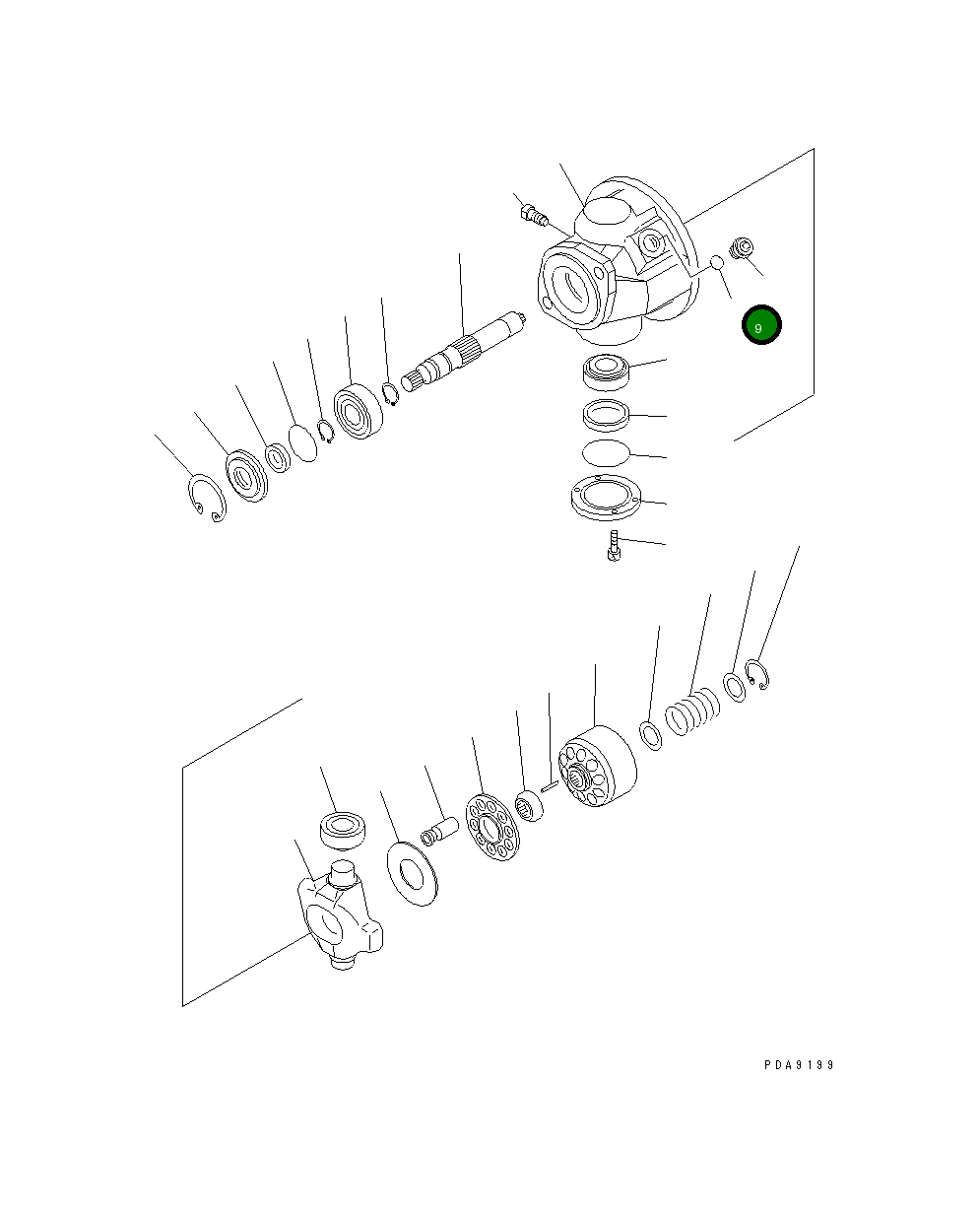 9

PDA9199