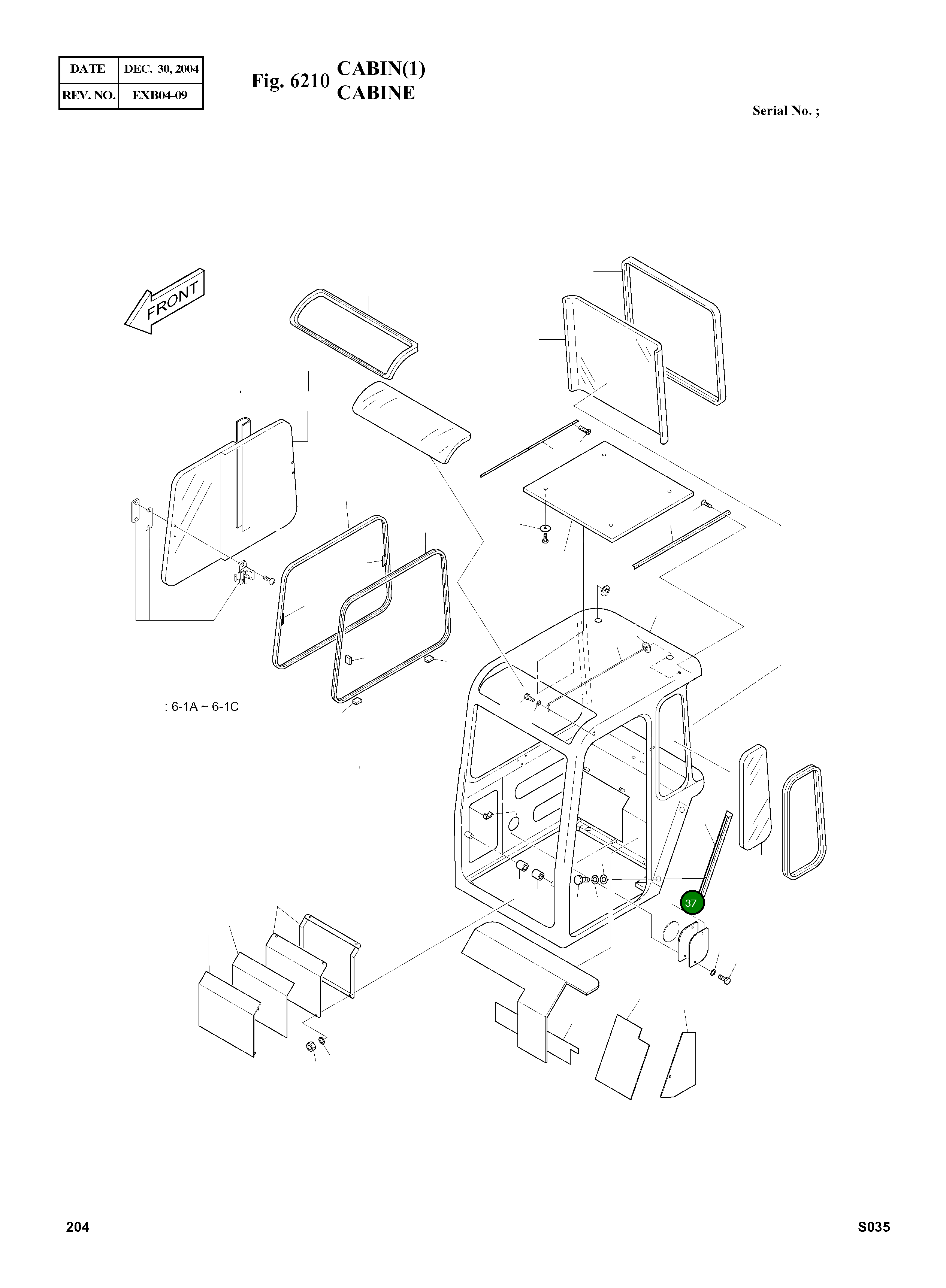 | DATE | DEC. 30, 2004 |
|---|---|
| REV. NO. | EXB04-09 |

Fig. 6210 CABIN(1) CABINE

Serial No. ;

FRONT

,

: 6-1A ~ 6-1C

37

204

S035