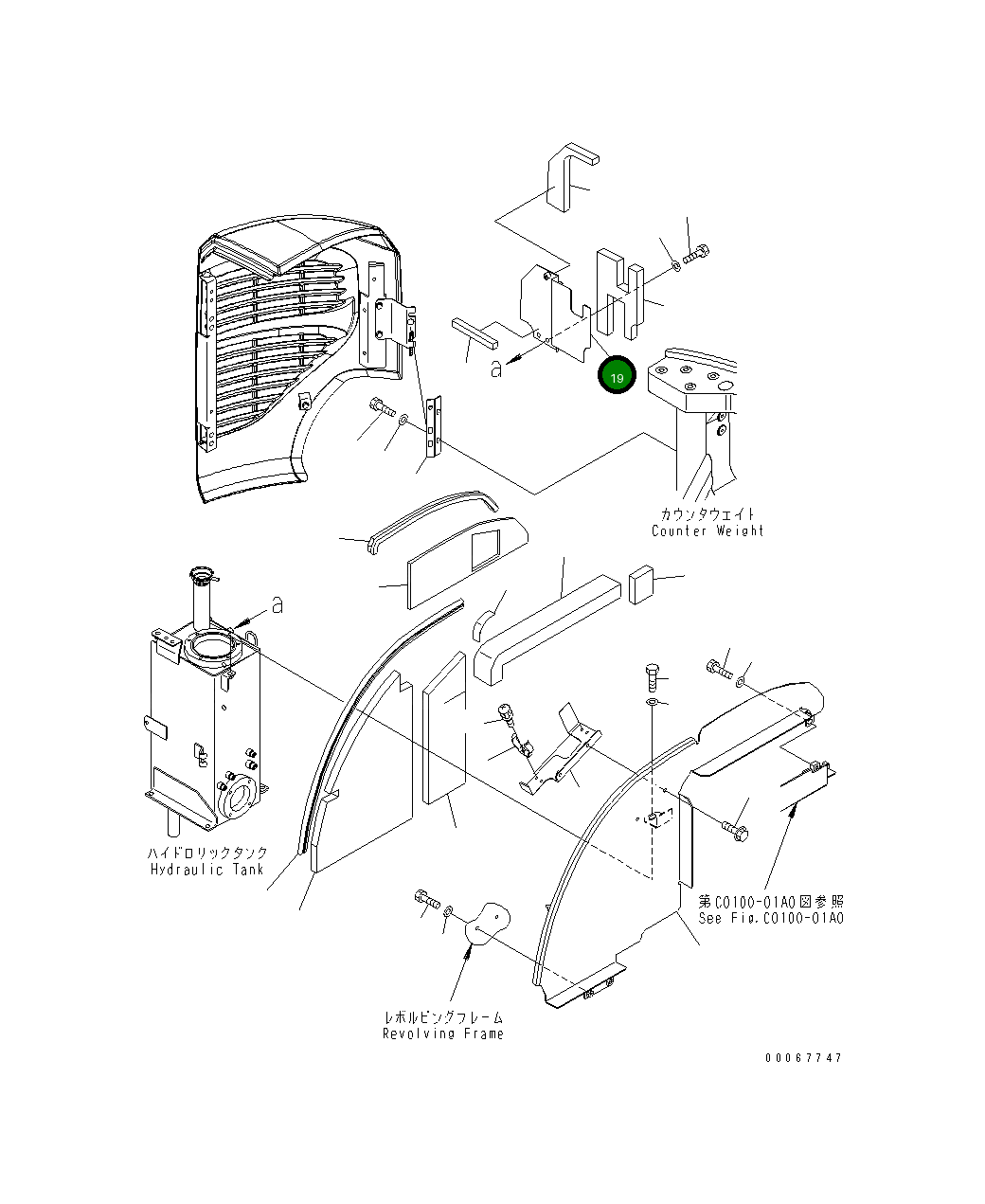 a

19

カウンタウェイト
Counter Weight

a

ハイドロリックタンク
Hydraulic Tank

第C0100-01A0図参照
See Fig.C0100-01A0

レボルビングフレーム
Revolving Frame

00067747