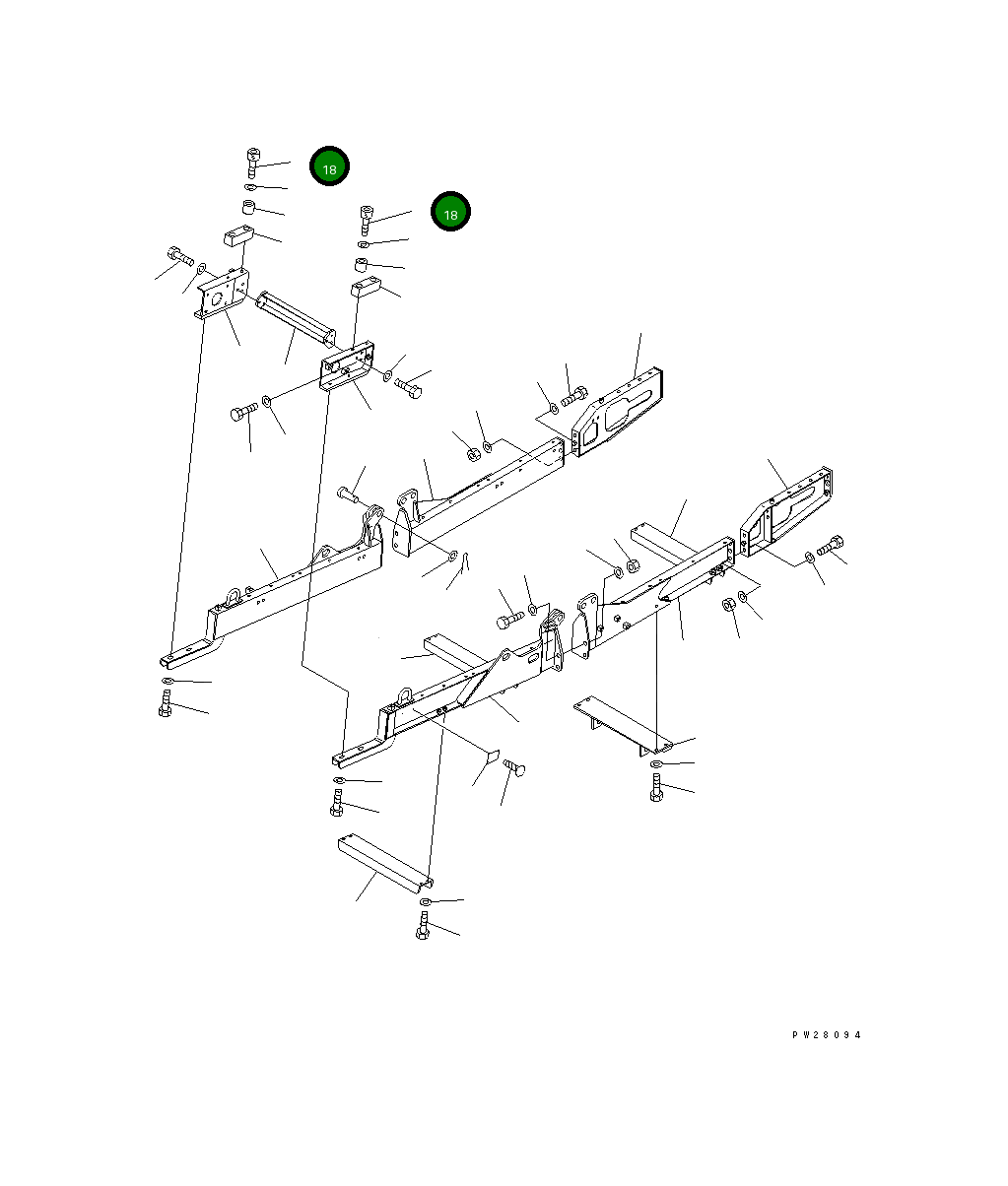 18

18

PW28094