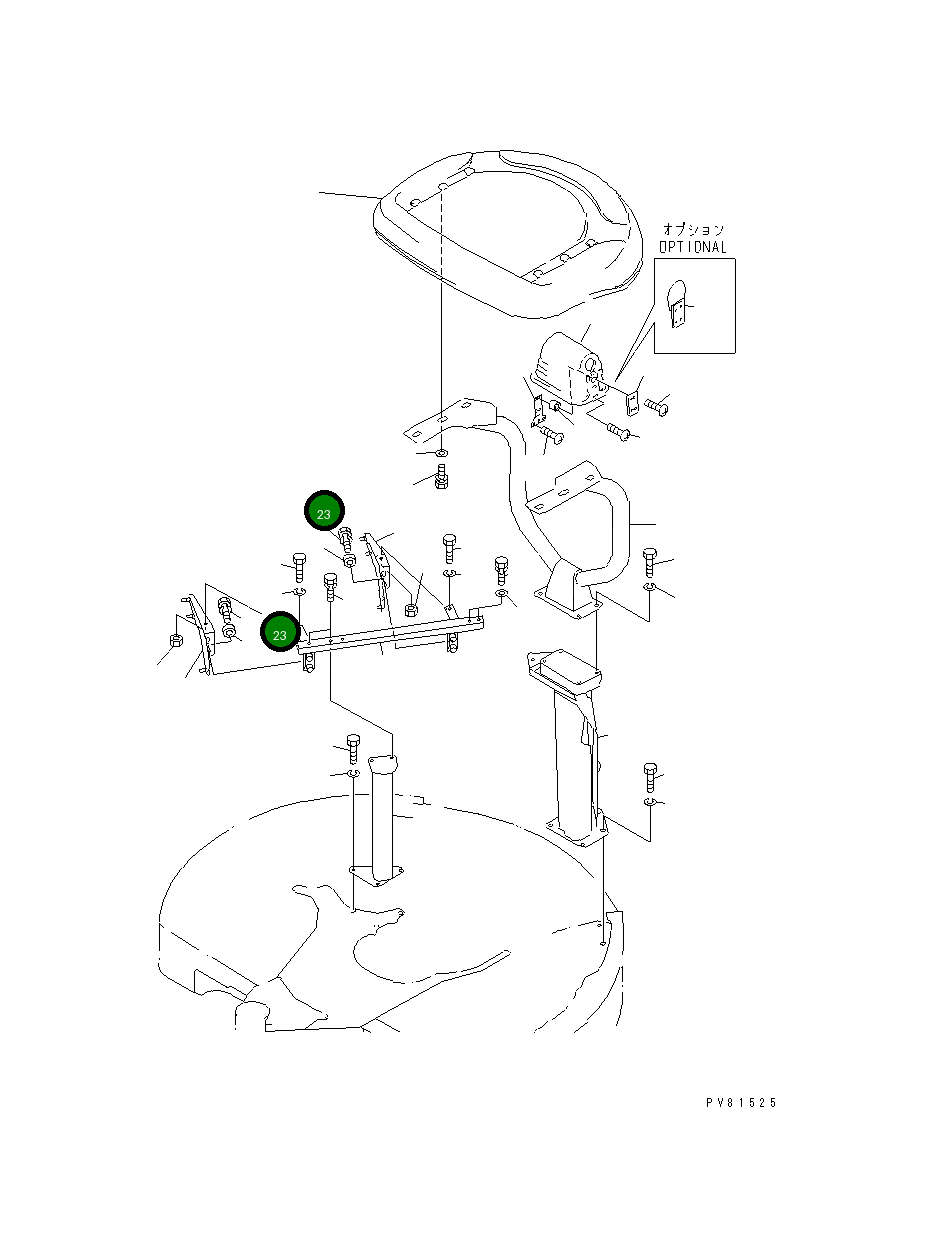 オプション
OPTIONAL

23

23

PV81525