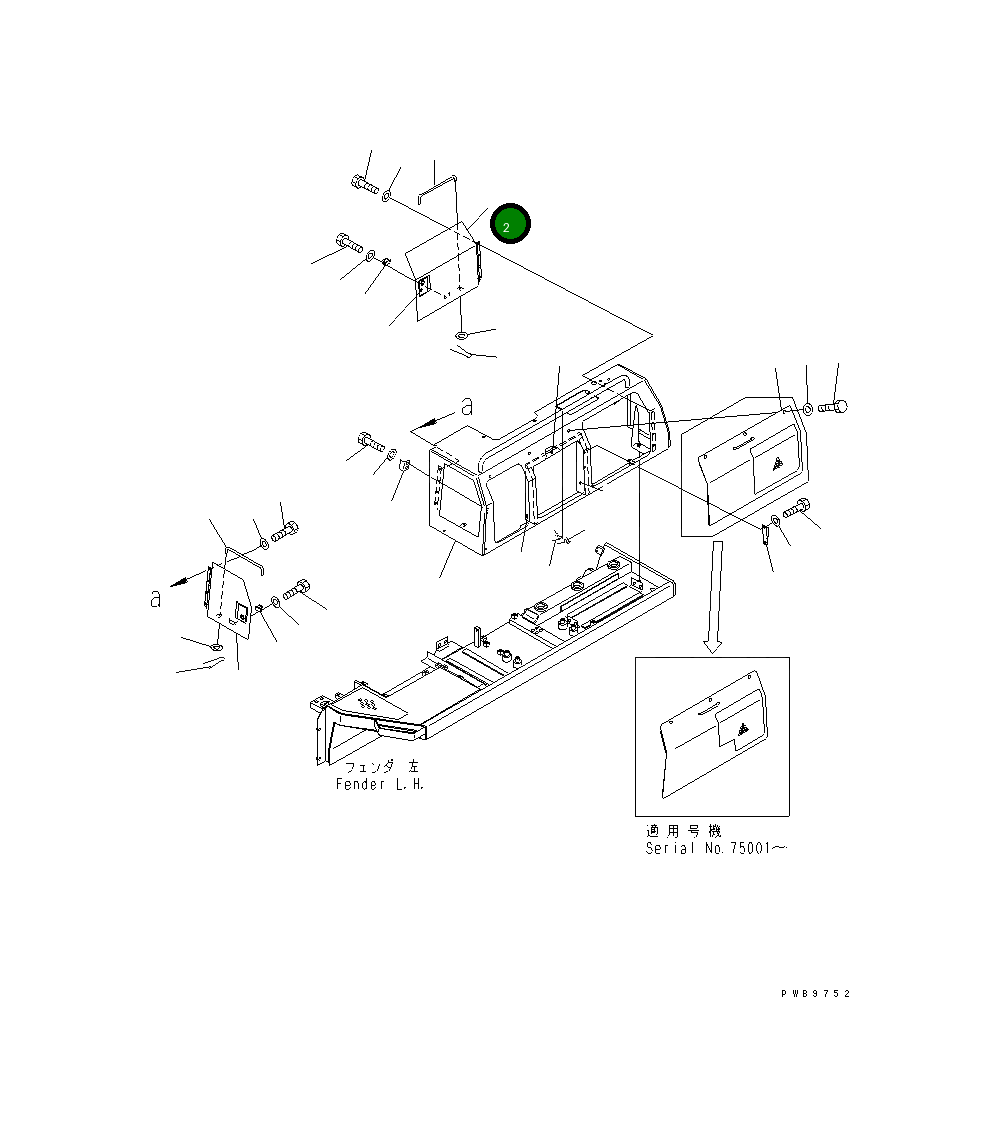 2

a

a

フェンダ 左
Fender L.H.

適用号機
Serial No.75001~

PWB9752