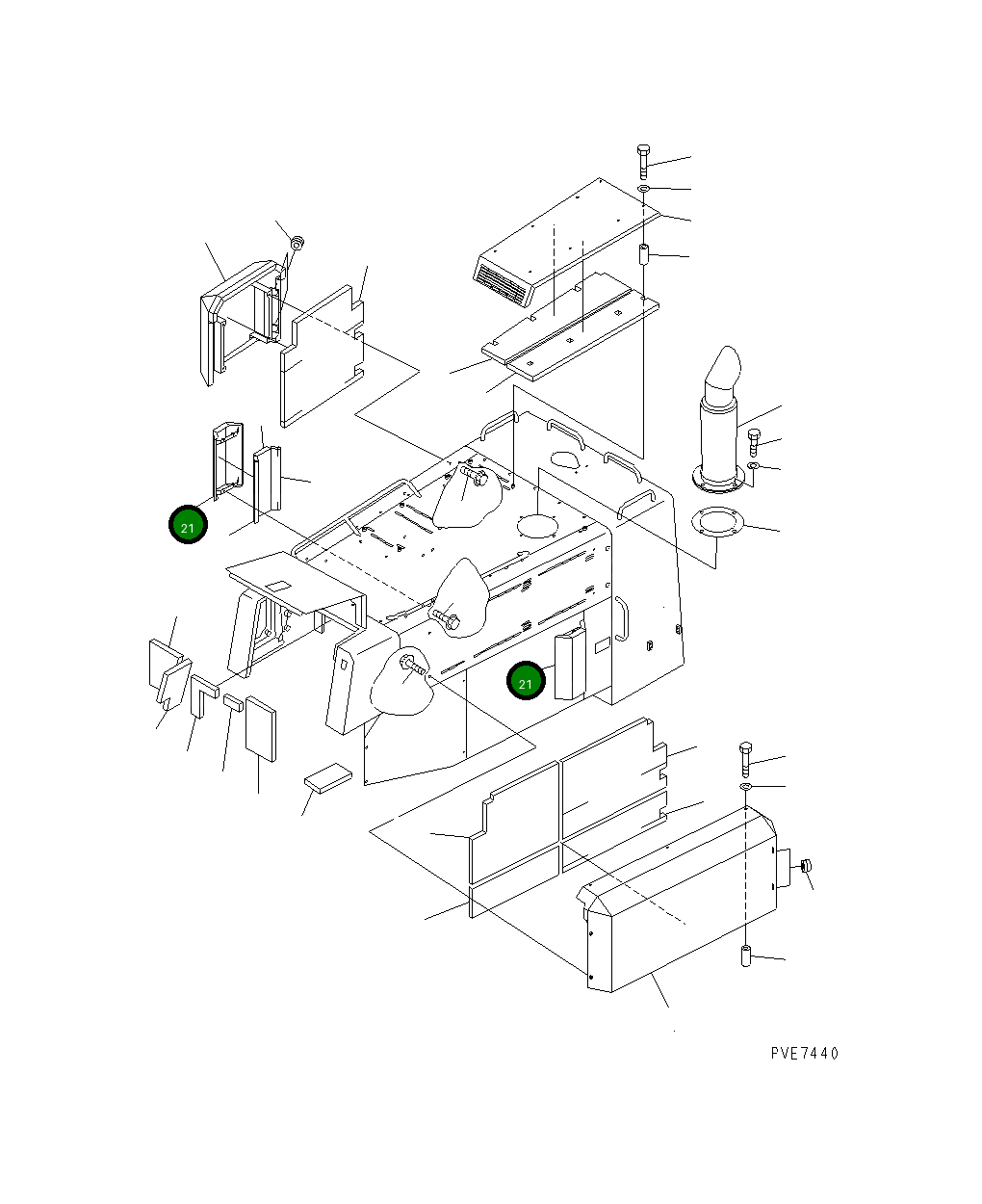 21

21

PVE7440